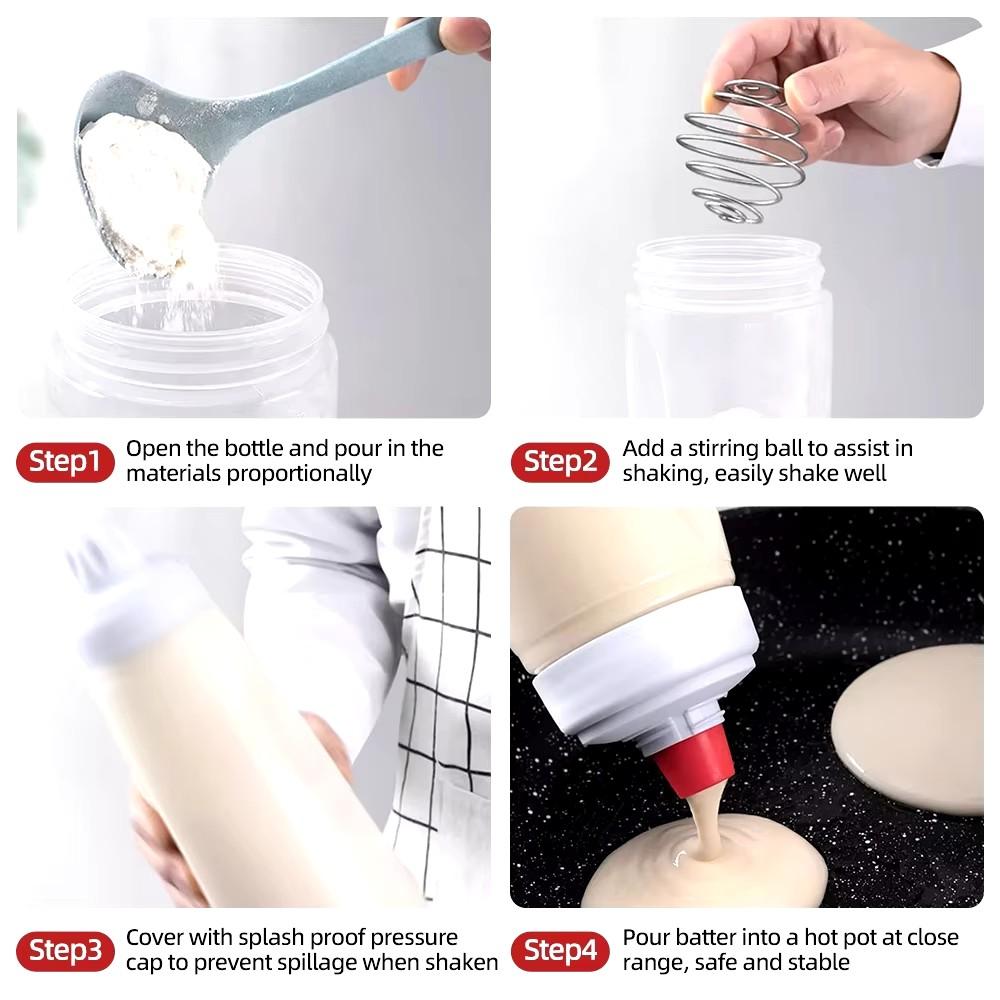 Step1 Open the bottle and pour in the materials proportionally

Step2 Add a stirring ball to assist in shaking, easily shake well

Step3 Cover with splash proof pressure cap to prevent spillage when shaken

Step4 Pour batter into a hot pot at close range, safe and stable