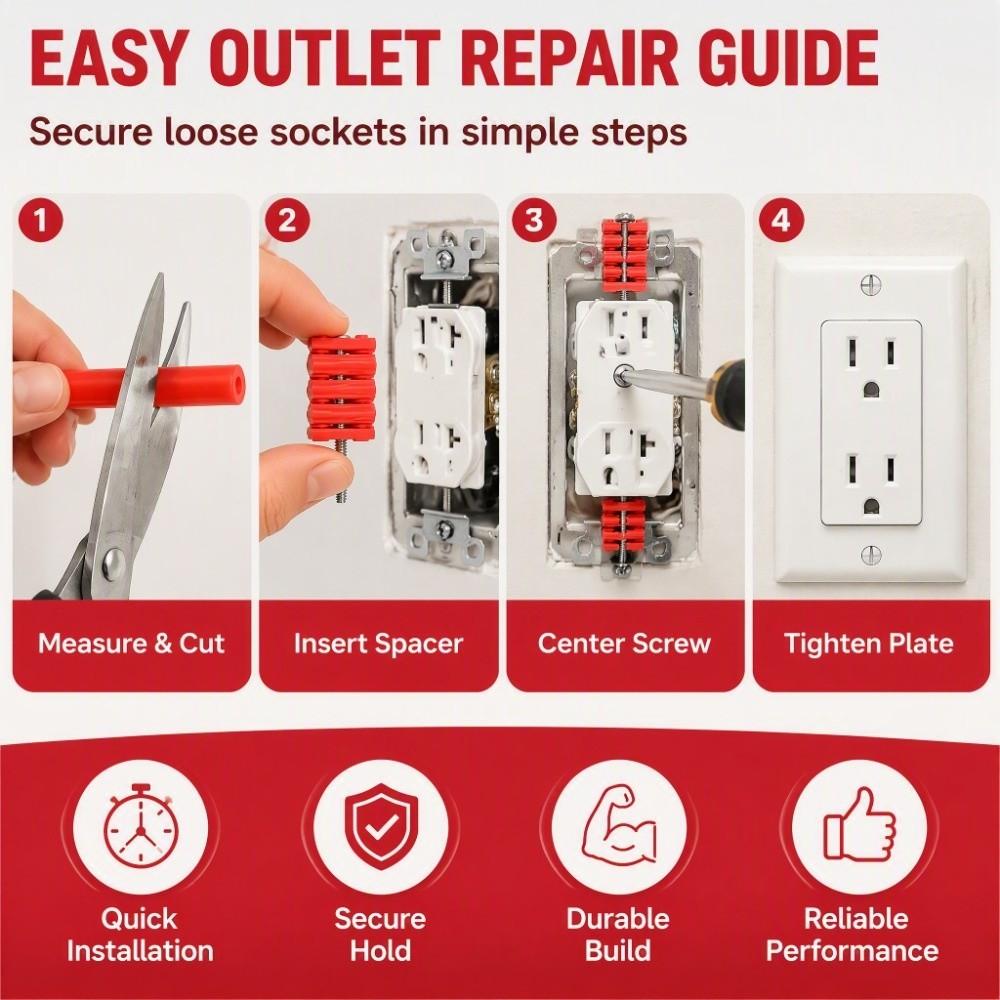 EASY OUTLET REPAIR GUIDE

Secure loose sockets in simple steps

1

Measure & Cut

2

Insert Spacer

3

Center Screw

4

Tighten Plate

Quick Installation

Secure Hold

Durable Build

Reliable Performance