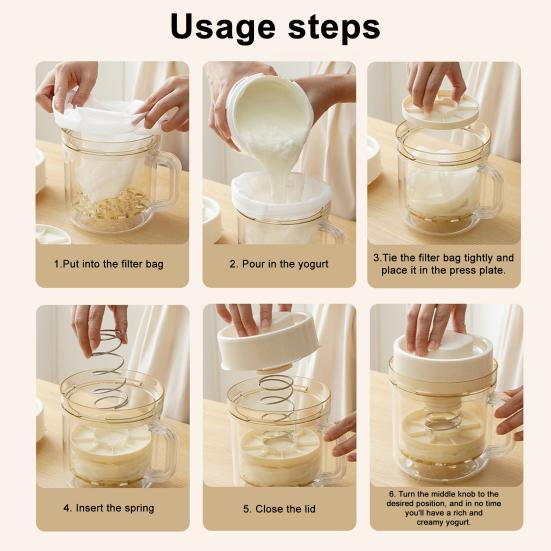 Usage steps

1.Put into the filter bag

2. Pour in the yogurt

3.Tie the filter bag tightly and place it in the press plate.

4. Insert the spring

5. Close the lid

6. Turn the middle knob to the desired position, and in no time you'll have a rich and creamy yogurt.