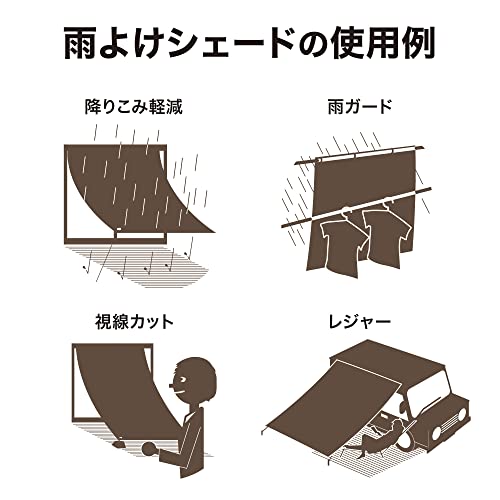 雨よけシェードの使用例

降りこみ軽減

雨ガード

視線カット

レジャー