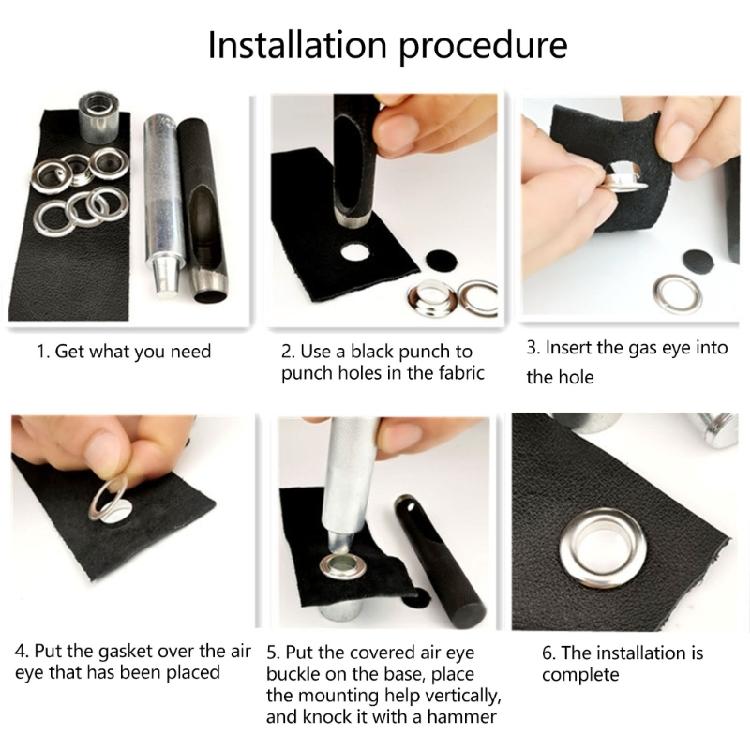 Installation procedure

1. Get what you need

2. Use a black punch to punch holes in the fabric

3. Insert the gas eye into the hole

4. Put the gasket over the air eye that has been placed

5. Put the covered air eye buckle on the base, place the mounting help vertically, and knock it with a hammer

6. The installation is complete