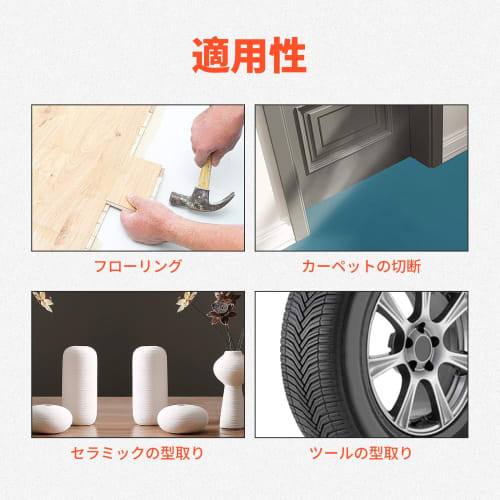 適用性

フローリング

カーペットの切断

セラミックの型取り

ツールの型取り