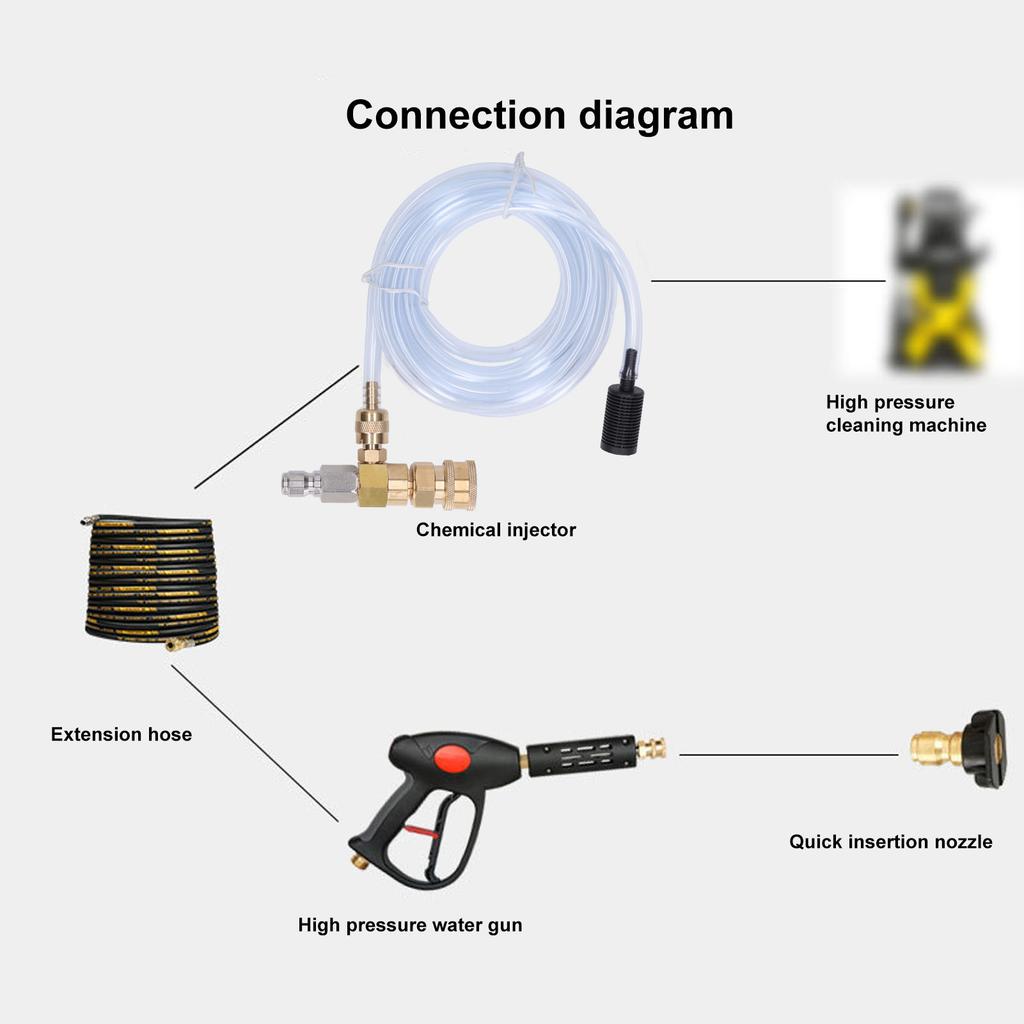 Connection diagram

High pressure cleaning machine

Chemical injector

Extension hose

Quick insertion nozzle

High pressure water gun