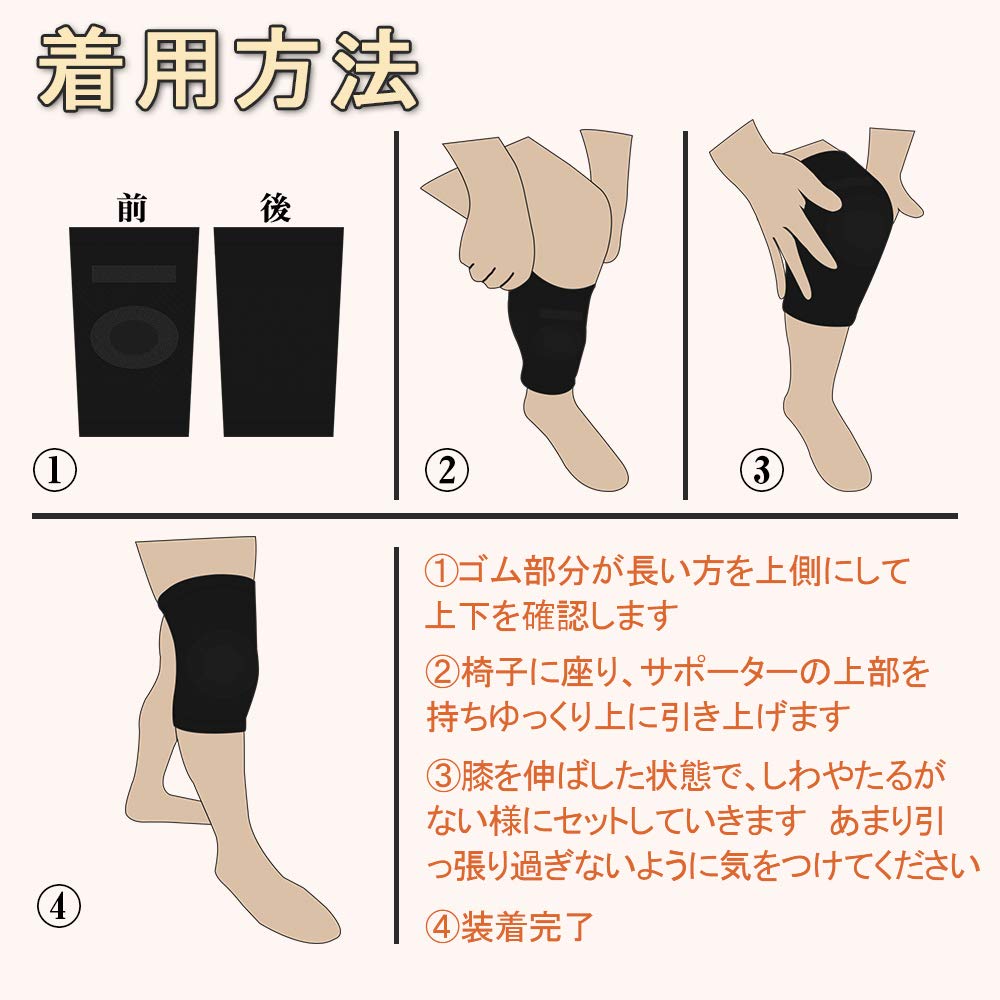 着用方法

前　後

①

②

③

④

①ゴム部分が長い方を上側にして上下を確認します

②椅子に座り、サポーターの上部を持ちゆっくり上に引き上げます

③膝を伸ばした状態で、しわやたるがない様にセットしていきます　あまり引っ張り過ぎないように気をつけてください

④装着完了