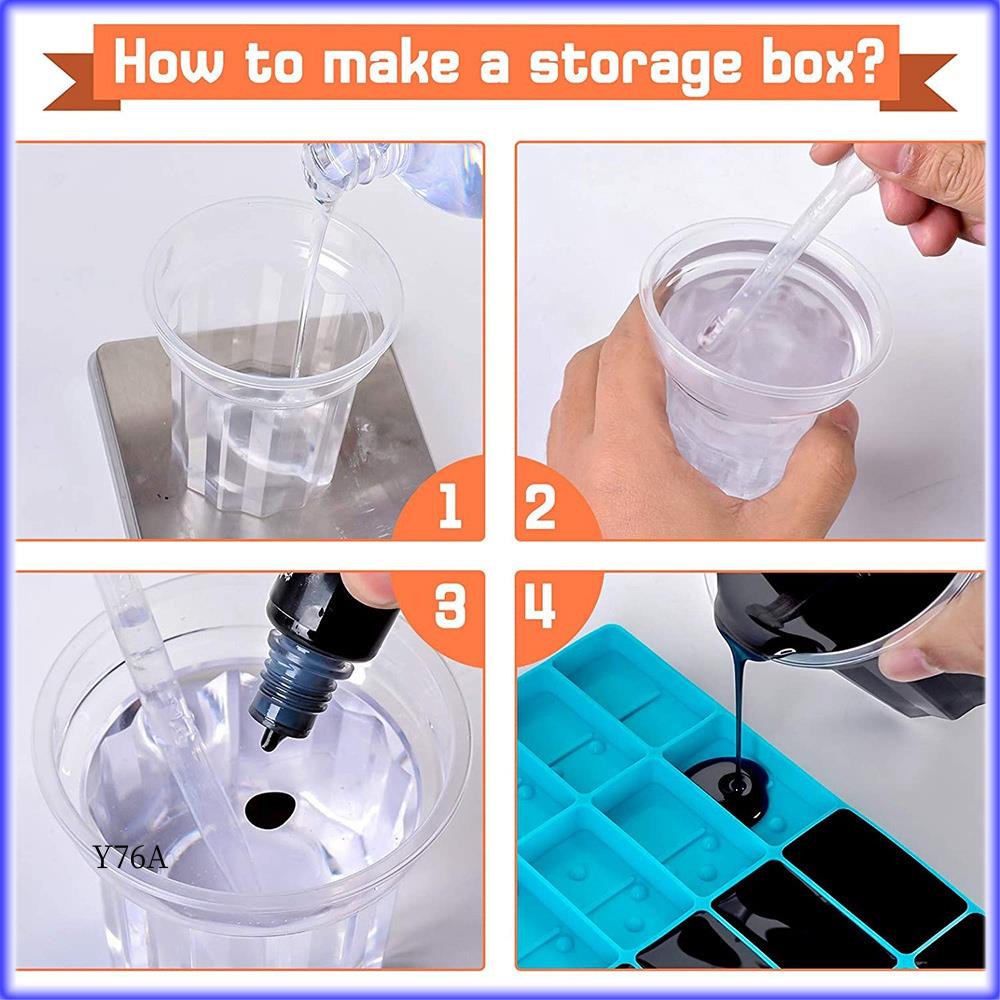 How to make a storage box?

1

2

3

4

Y76A