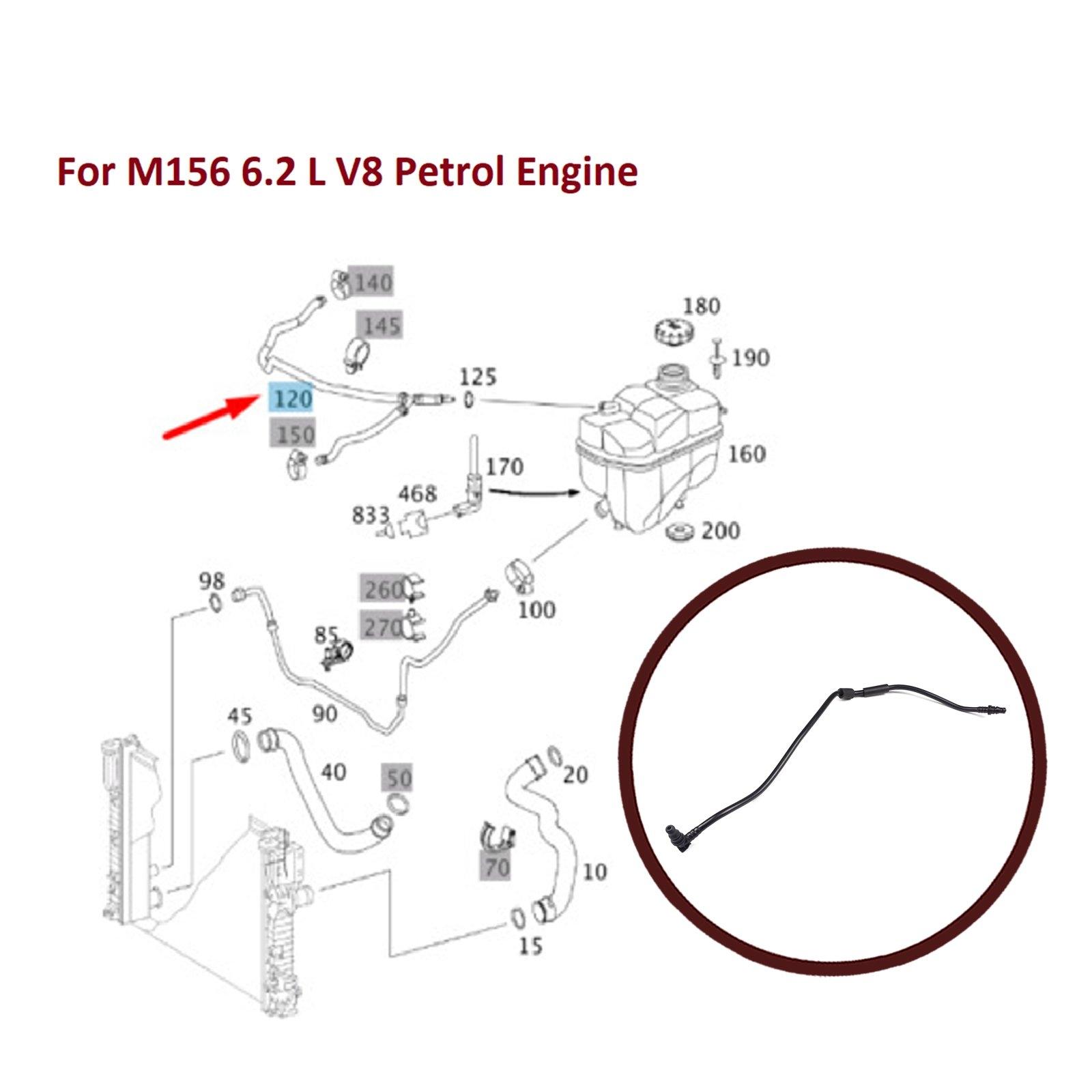 For M156 6.2 L V8 Petrol Engine

140
145
180
190
125
120
150
160
170
468
833
200
98
260
270
100
85
90
45
40
50
20
70
10
15