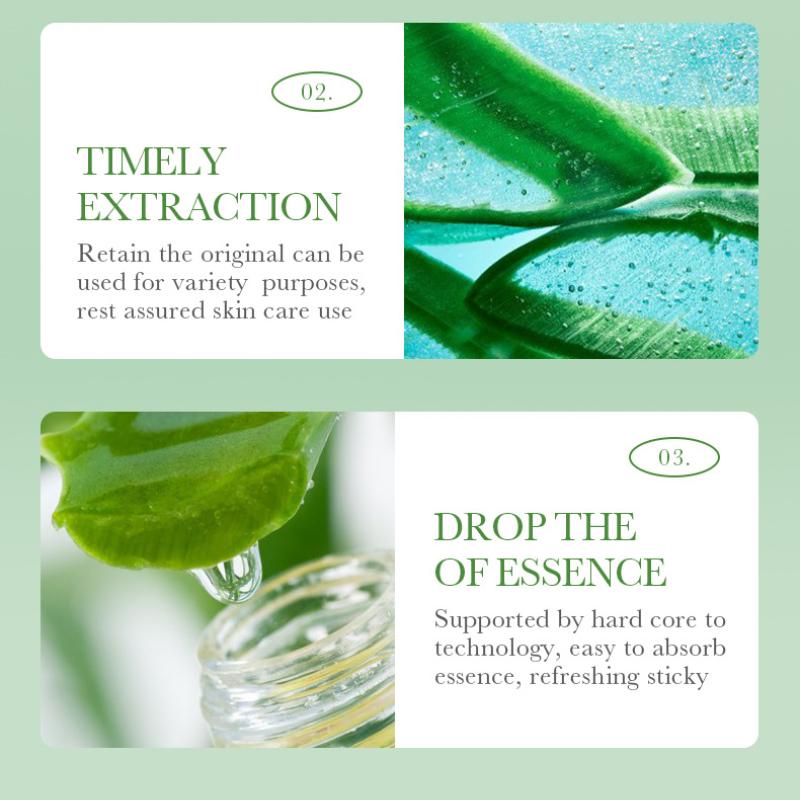 02.

TIMELY EXTRACTION

Retain the original can be used for variety purposes, rest assured skin care use

03.

DROP THE OF ESSENCE

Supported by hard core to technology, easy to absorb essence, refreshing sticky