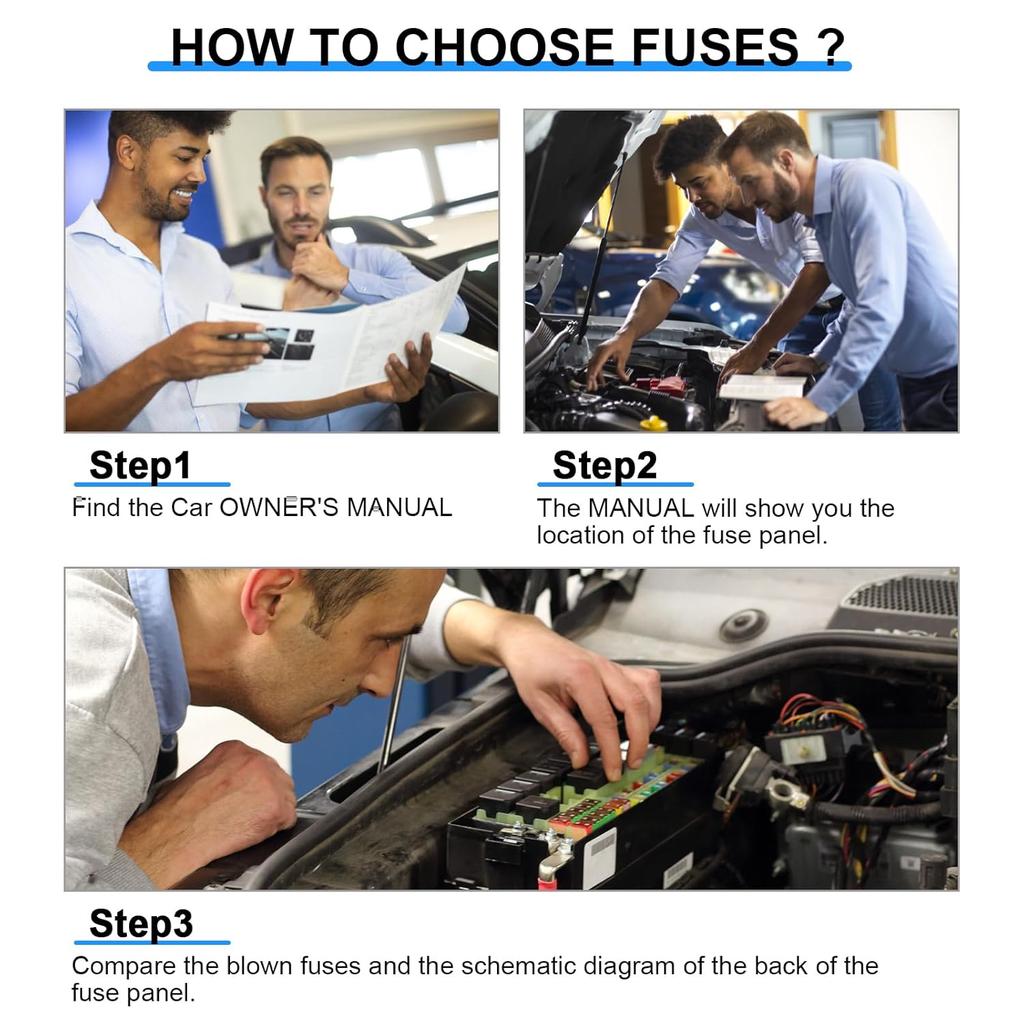 HOW TO CHOOSE FUSES ?

Step1
Find the Car OWNER'S MANUAL

Step2
The MANUAL will show you the location of the fuse panel.

Step3
Compare the blown fuses and the schematic diagram of the back of the fuse panel.