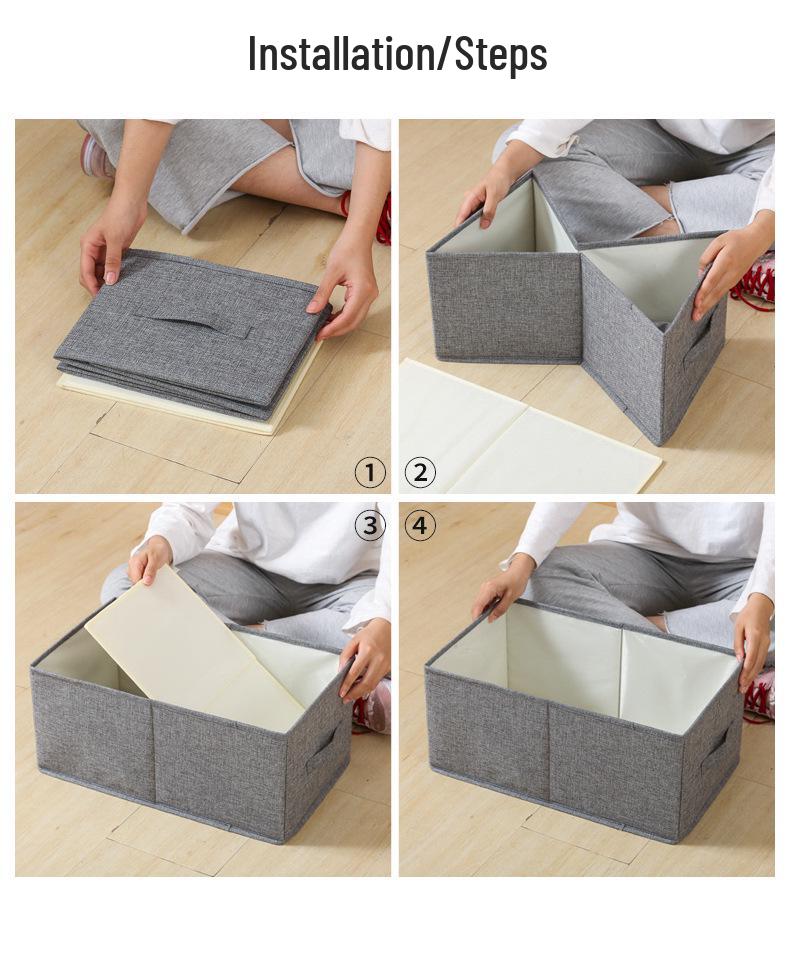 Installation/Steps

①

②

③

④