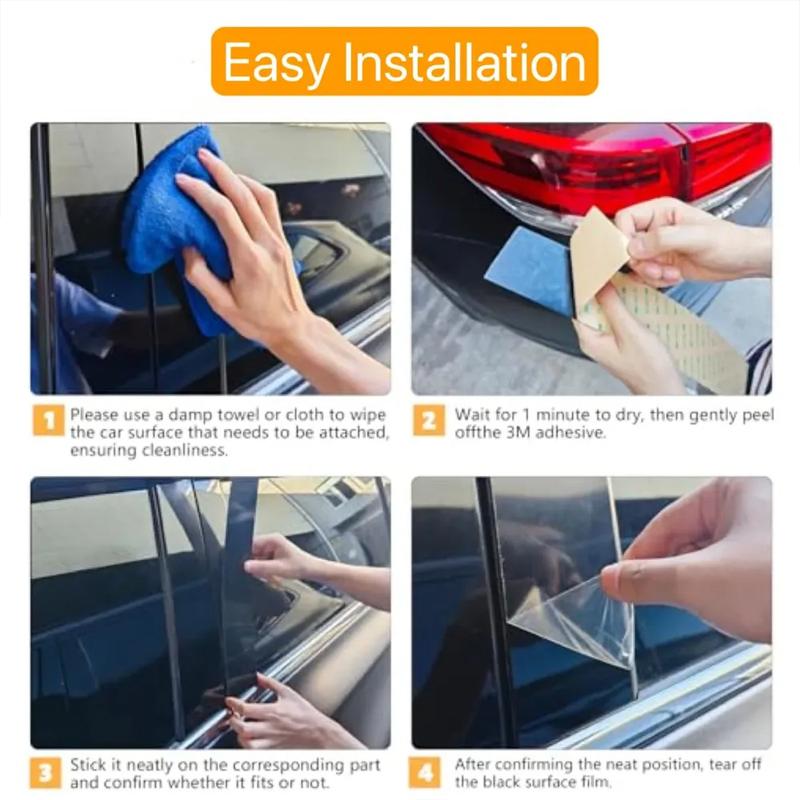 Easy Installation

1 Please use a damp towel or cloth to wipe the car surface that needs to be attached, ensuring cleanliness.

2 Wait for 1 minute to dry, then gently peel offthe 3M adhesive.

3 Stick it neatly on the corresponding part and confirm whether it fits or not.

4 After confirming the neat position, tear off the black surface film.