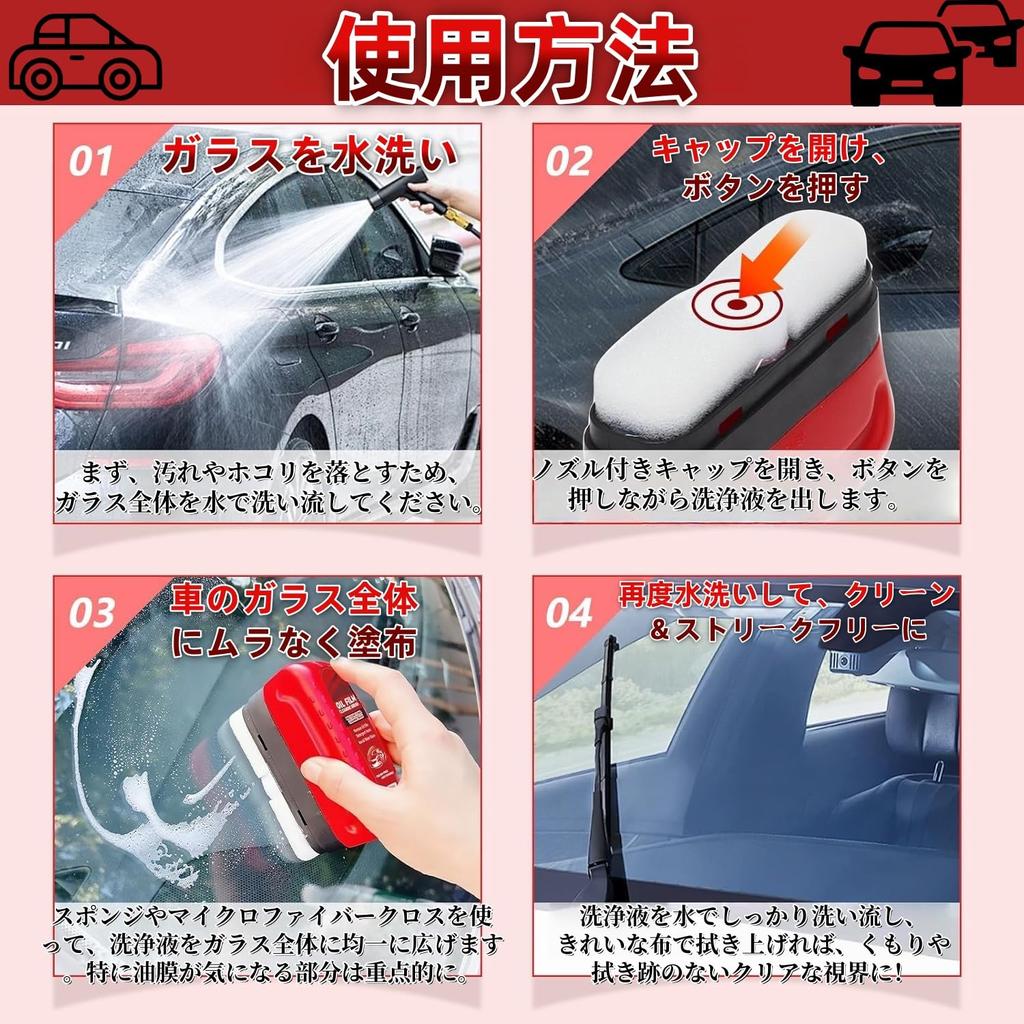 使用方法

01 ガラスを水洗い

まず、汚れやホコリを落とすため、ガラス全体を水で洗い流してください。

02 キャップを開け、ボタンを押す

ノズル付きキャップを開き、ボタンを押しながら洗浄液を出します。

03 車のガラス全体にムラなく塗布

OIL FILM

スポンジやマイクロファイバークロスを使って、洗浄液をガラス全体に均一に広げます。特に油膜が気になる部分は重点的に。

04 再度水洗いして、クリーン＆ストリークフリーに

洗浄液を水でしっかり洗い流し、きれいな布で拭き上げれば、くもりや拭き跡のないクリアな視界に!