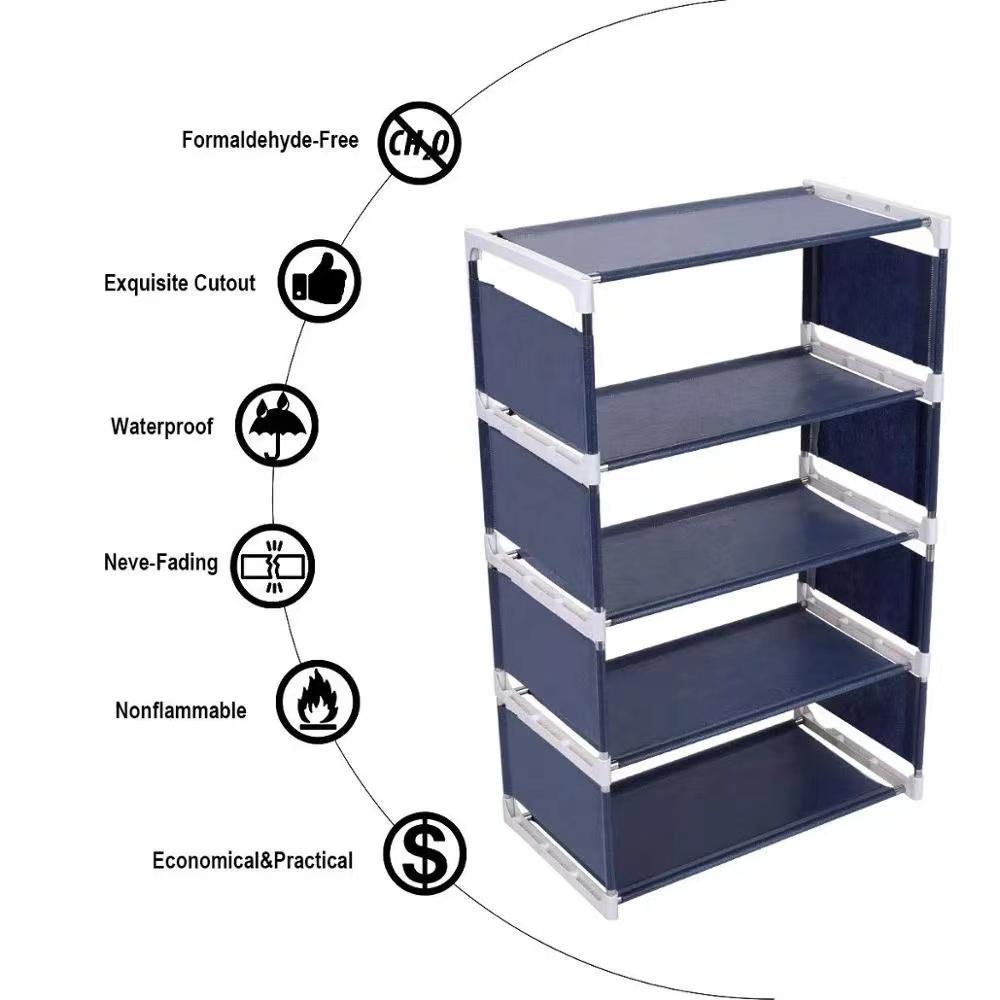 Formaldehyde-Free

CH2O

Exquisite Cutout

Waterproof

Neve-Fading

Nonflammable

Economical&Practical

$