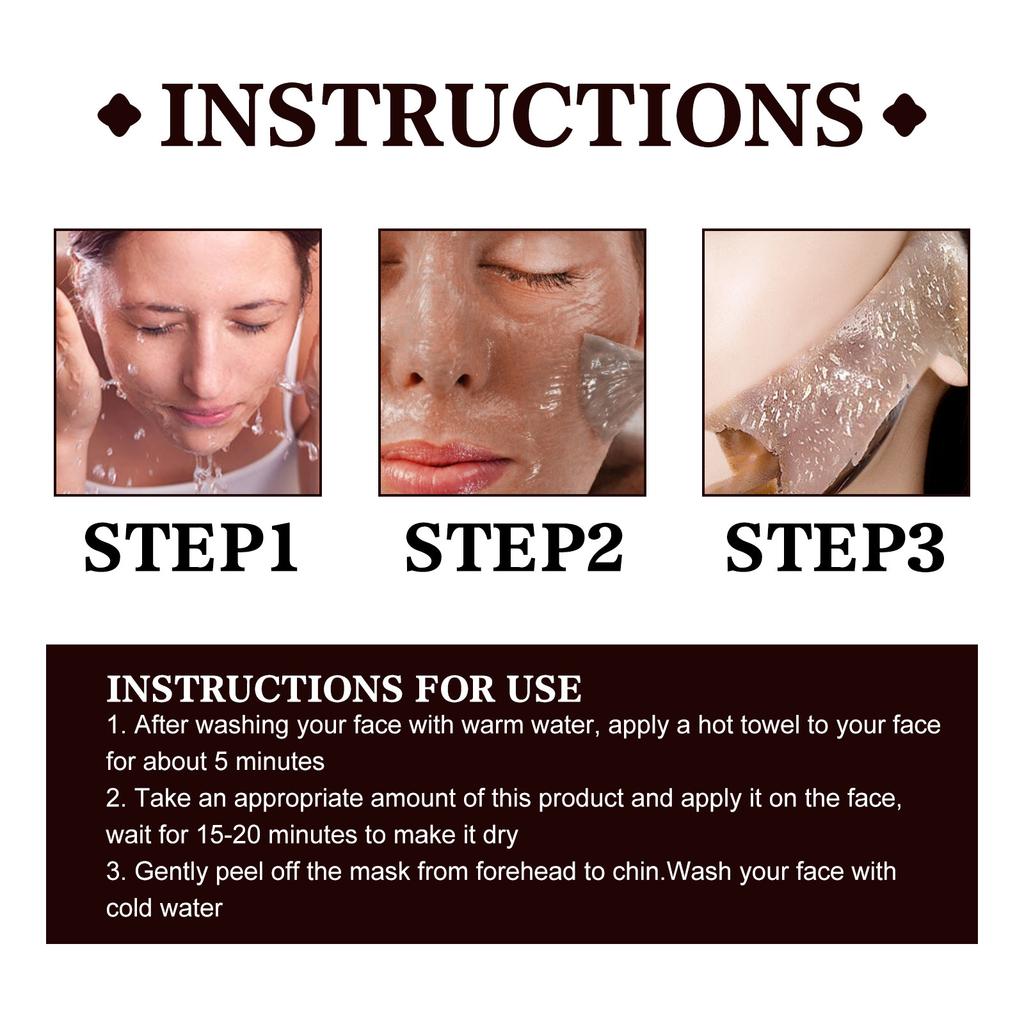 INSTRUCTIONS

STEP1

STEP2

STEP3

INSTRUCTIONS FOR USE
1. After washing your face with warm water, apply a hot towel to your face for about 5 minutes
2. Take an appropriate amount of this product and apply it on the face, wait for 15-20 minutes to make it dry
3. Gently peel off the mask from forehead to chin.Wash your face with cold water