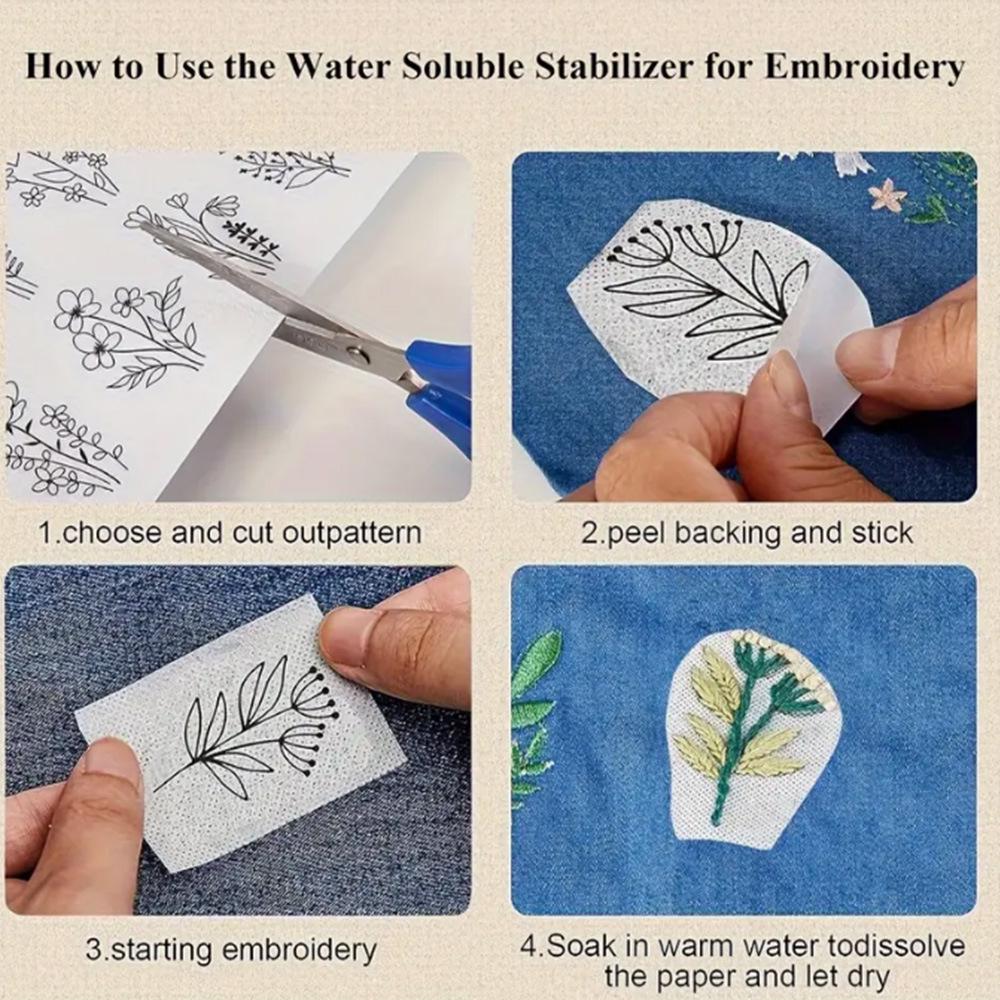 How to Use the Water Soluble Stabilizer for Embroidery

1.choose and cut outpattern

2.peel backing and stick

3.starting embroidery

4.Soak in warm water todissolve the paper and let dry