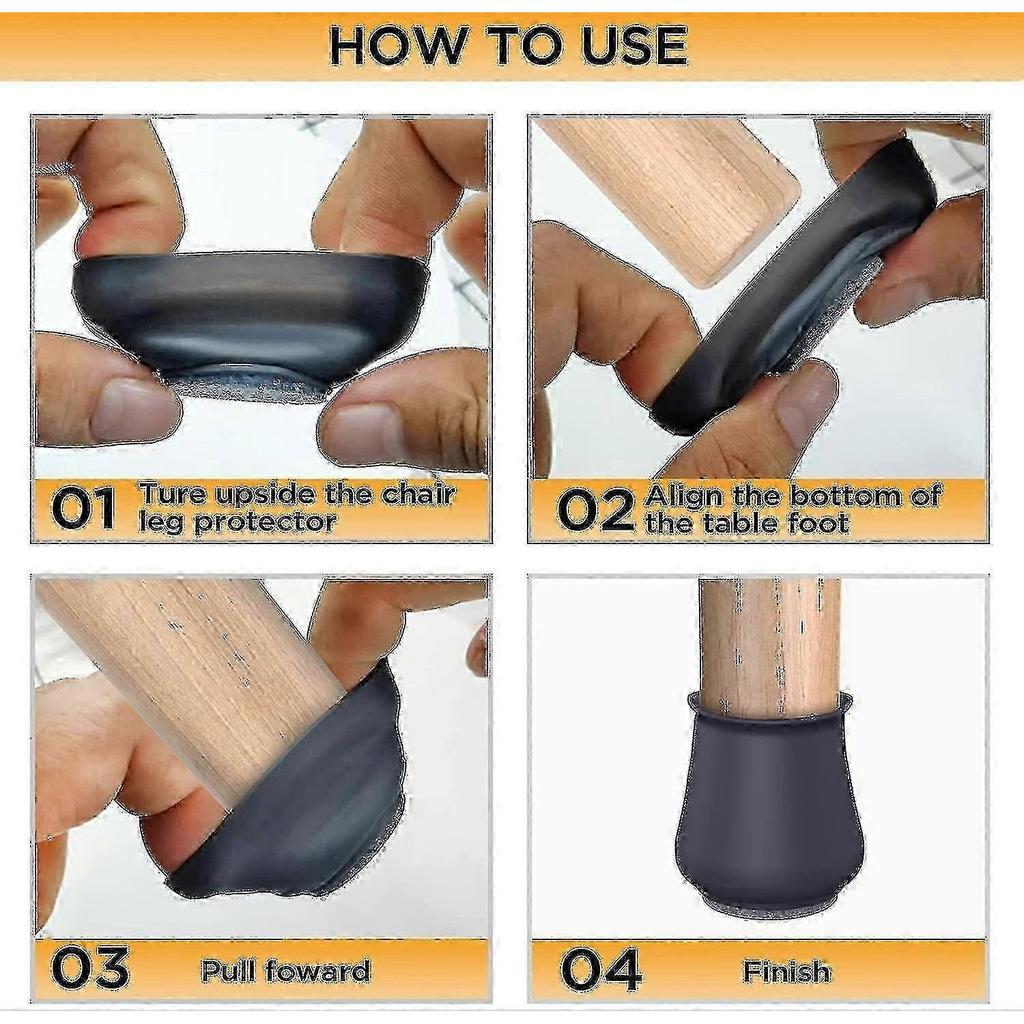 HOW TO USE

01 Ture upside the chair leg protector

02 Align the bottom of the table foot

03 Pull foward

04 Finish