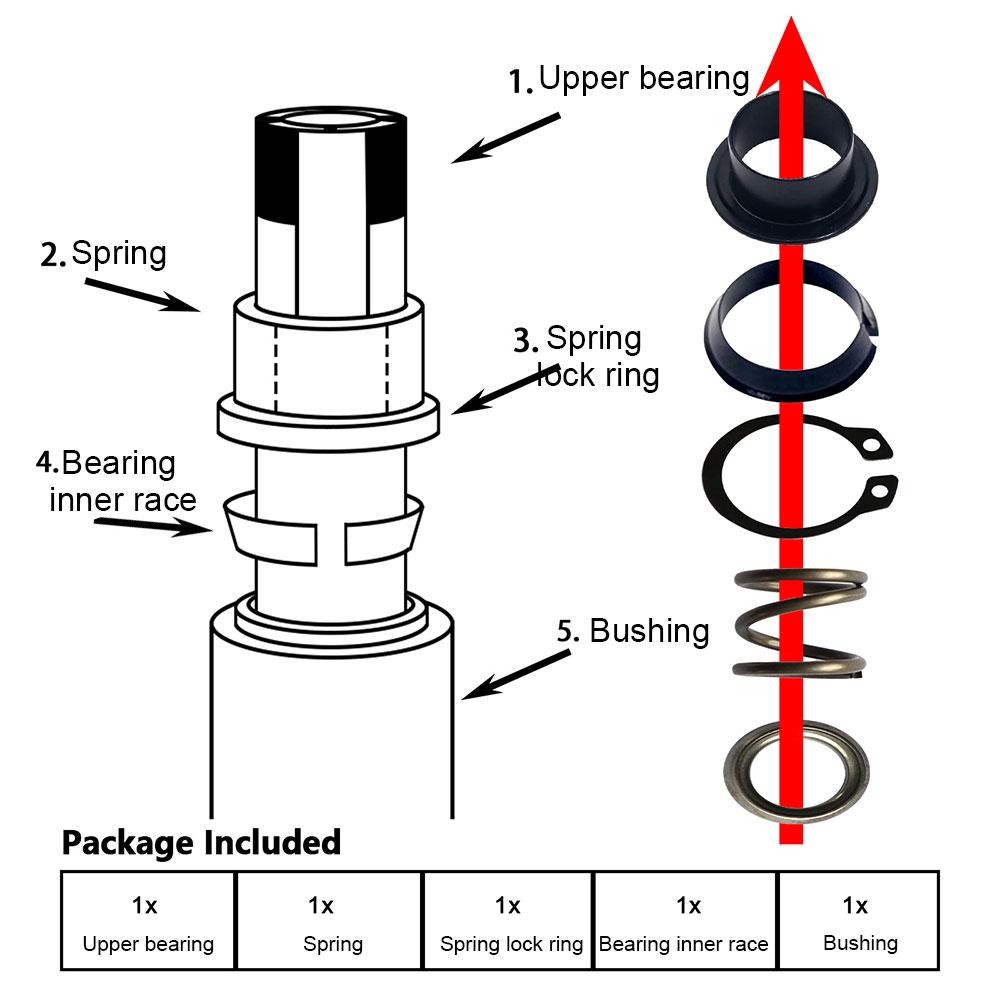 1. Upper bearing

2. Spring

3. Spring lock ring

4. Bearing inner race

5. Bushing

Package Included

| 1x Upper bearing | 1x Spring | 1x Spring lock ring | 1x Bearing inner race | 1x Bushing |
|---|---|---|---|---|