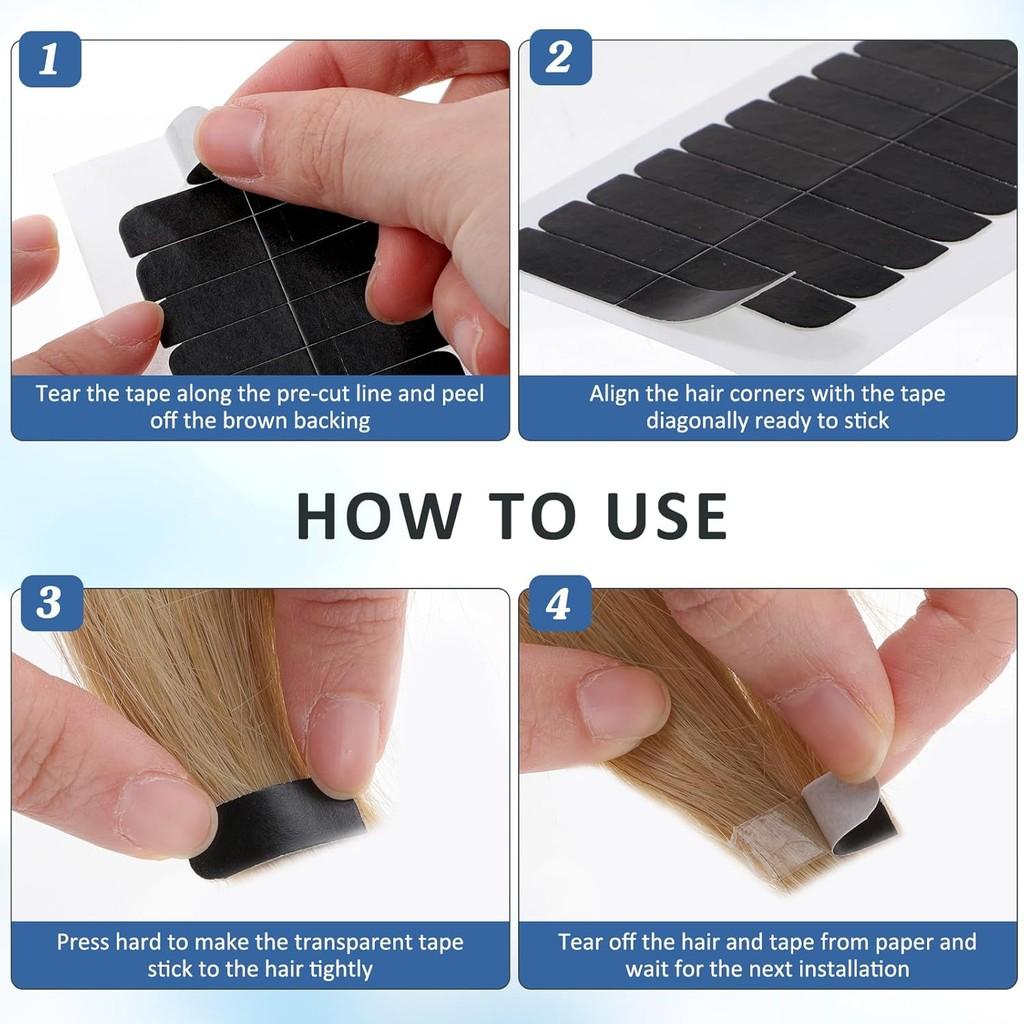 1

Tear the tape along the pre-cut line and peel off the brown backing

2

Align the hair corners with the tape diagonally ready to stick

HOW TO USE

3

Press hard to make the transparent tape stick to the hair tightly

4

Tear off the hair and tape from paper and wait for the next installation