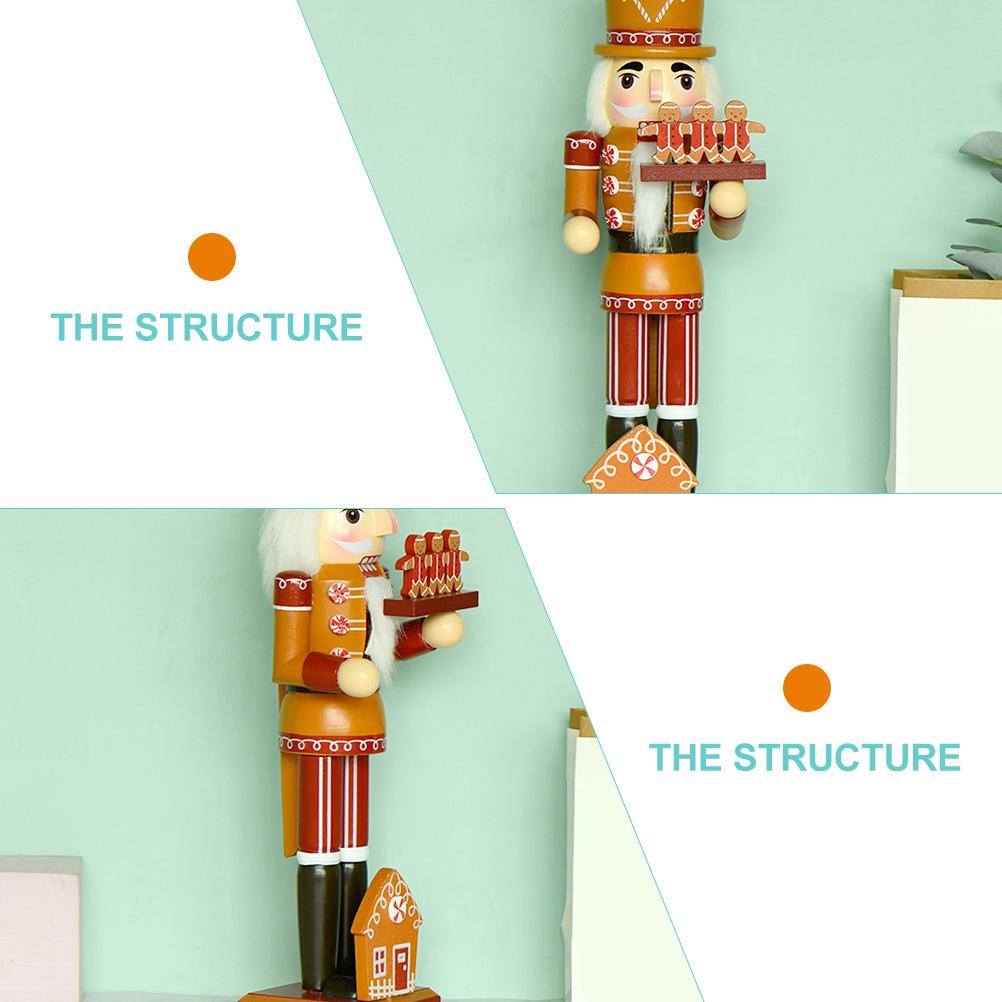 THE STRUCTURE

THE STRUCTURE