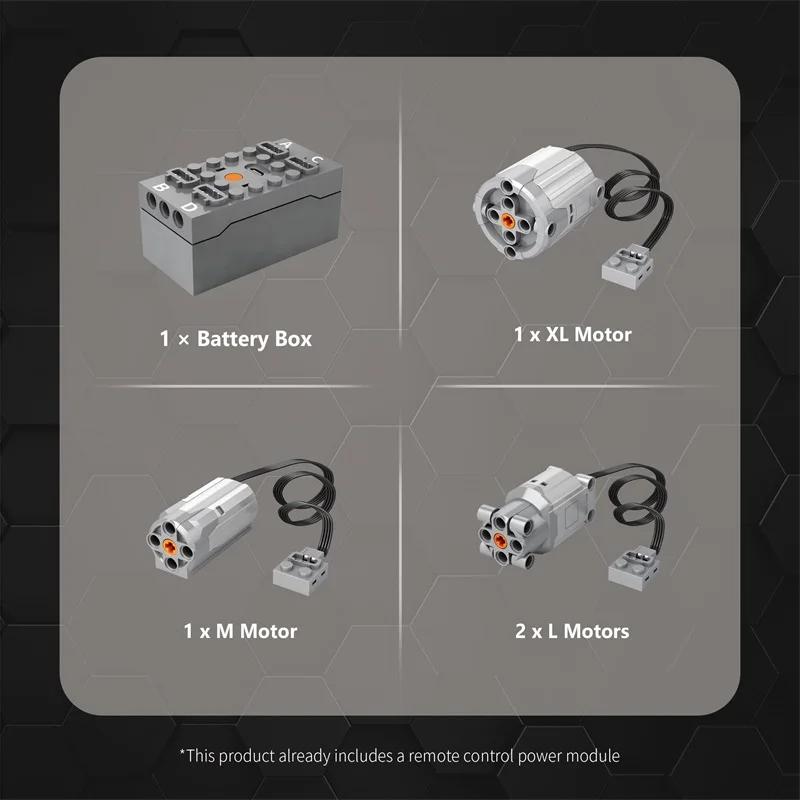 A
C
B
D

1 × Battery Box

1 x XL Motor

1 x M Motor

2 x L Motors

*This product already includes a remote control power module