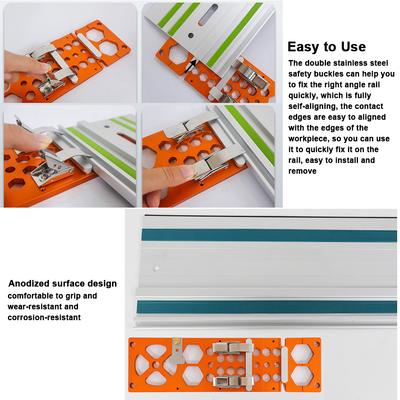 Easy to Use

The double stainless steel safety buckles can help you to fix the right angle rail quickly, which is fully self-aligning, the contact edges are easy to aligned with the edges of the workpiece, so you can use it to quickly fix it on the rail, easy to install and remove

Anodized surface design

comfortable to grip and wear-resistant and corrosion-resistant