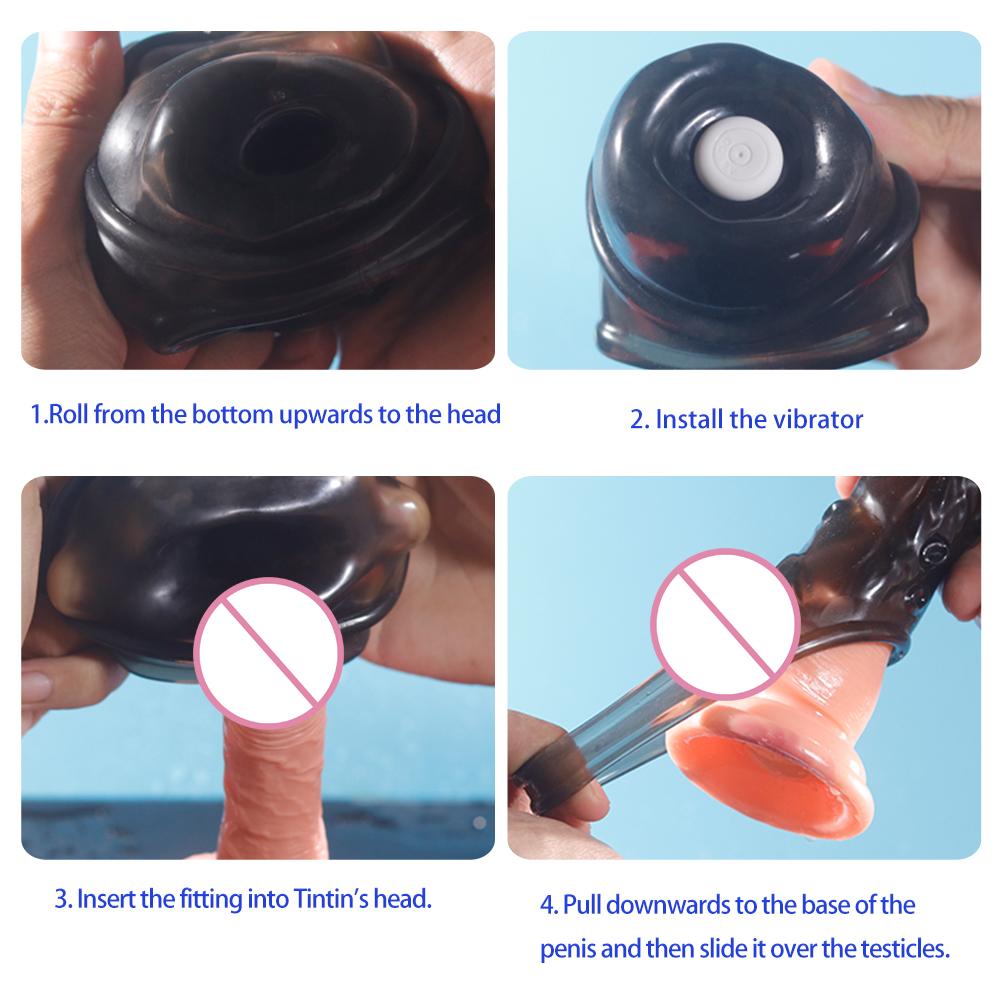 1.Roll from the bottom upwards to the head

2. Install the vibrator

3. Insert the fitting into Tintin's head.

4. Pull downwards to the base of the penis and then slide it over the testicles.