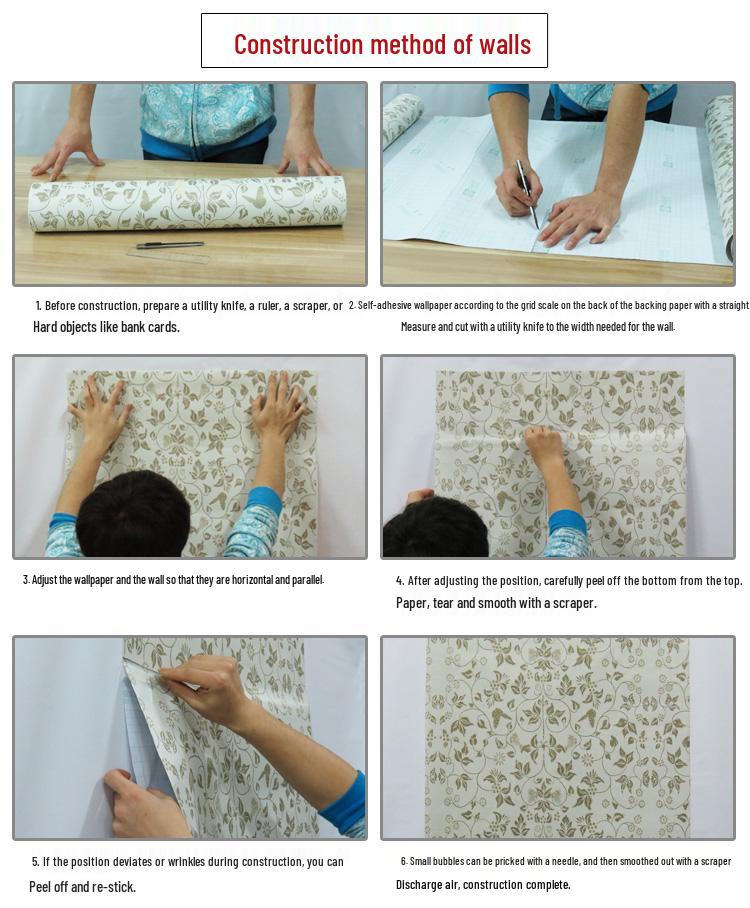 Construction method of walls

1. Before construction, prepare a utility knife, a ruler, a scraper, or Hard objects like bank cards.

2. Self-adhesive wallpaper according to the grid scale on the back of the backing paper with a straight Measure and cut with a utility knife to the width needed for the wall.

3. Adjust the wallpaper and the wall so that they are horizontal and parallel.

4. After adjusting the position, carefully peel off the bottom from the top. Paper, tear and smooth with a scraper.

5. If the position deviates or wrinkles during construction, you can Peel off and re-stick.

6. Small bubbles can be pricked with a needle, and then smoothed out with a scraper Discharge air, construction complete.