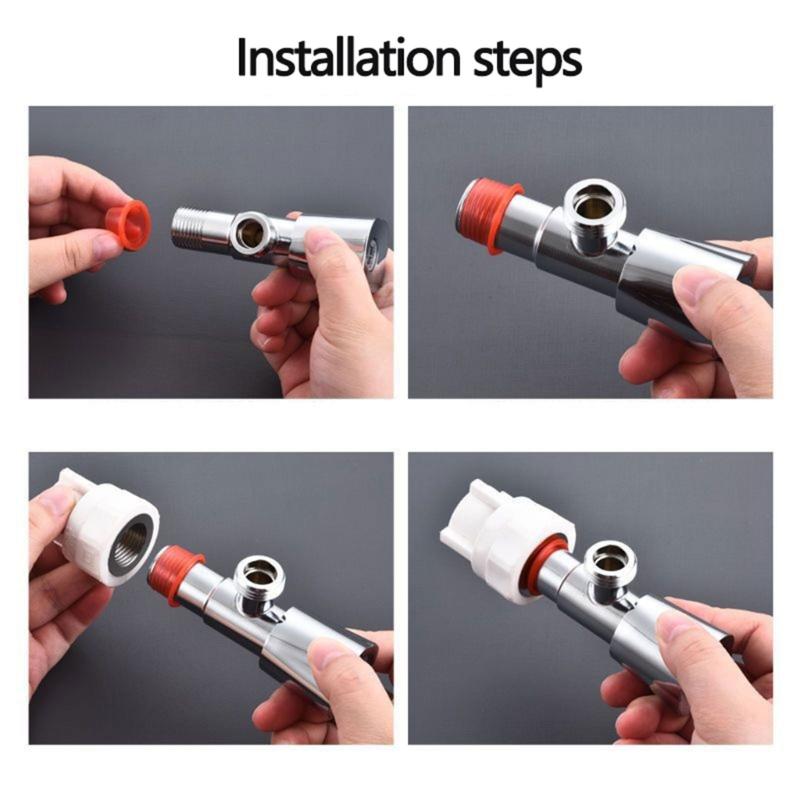 Installation steps