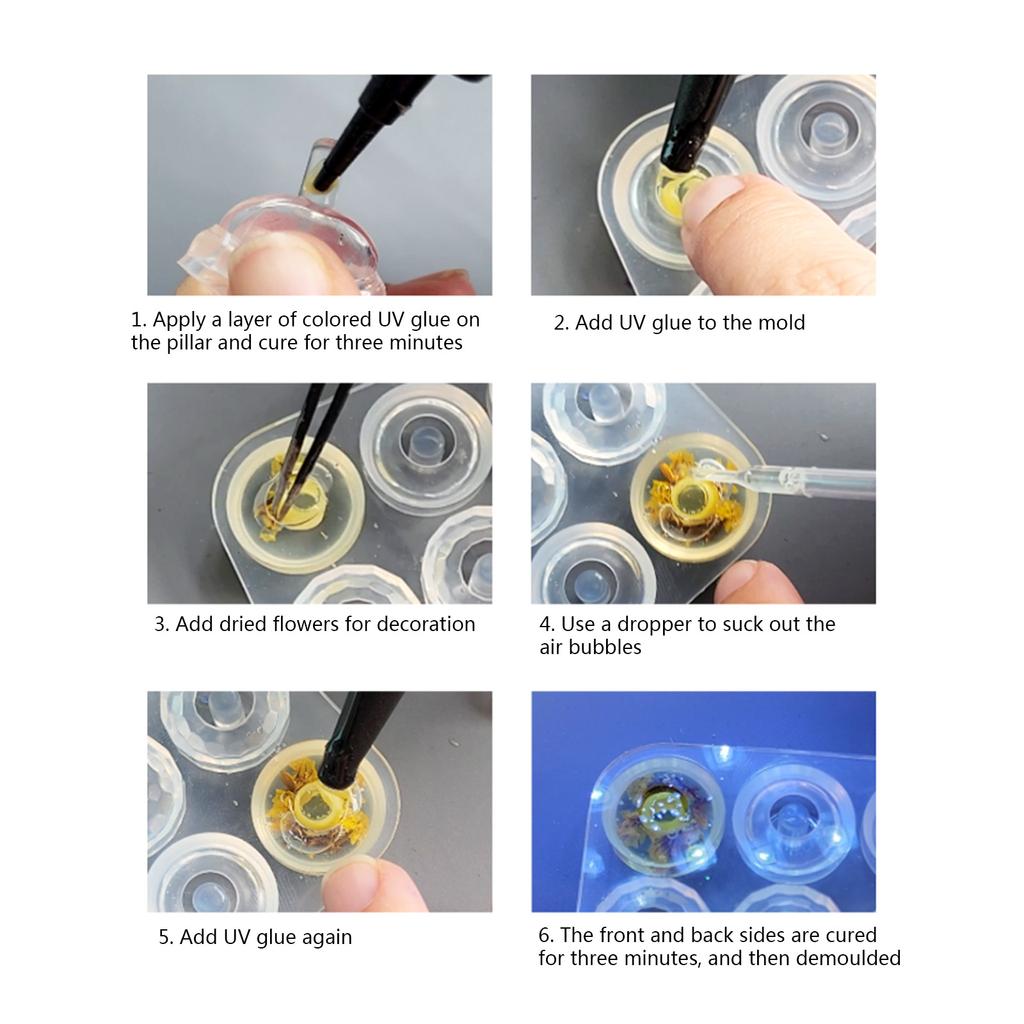 1. Apply a layer of colored UV glue on the pillar and cure for three minutes

2. Add UV glue to the mold

3. Add dried flowers for decoration

4. Use a dropper to suck out the air bubbles

5. Add UV glue again

6. The front and back sides are cured for three minutes, and then demoulded