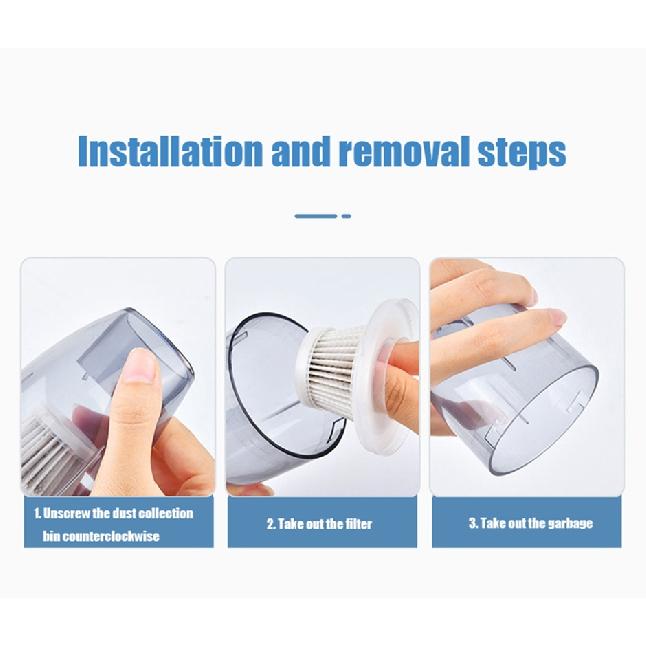 Installation and removal steps

1. Unscrew the dust collection bin counterclockwise

2. Take out the filter

3. Take out the garbage