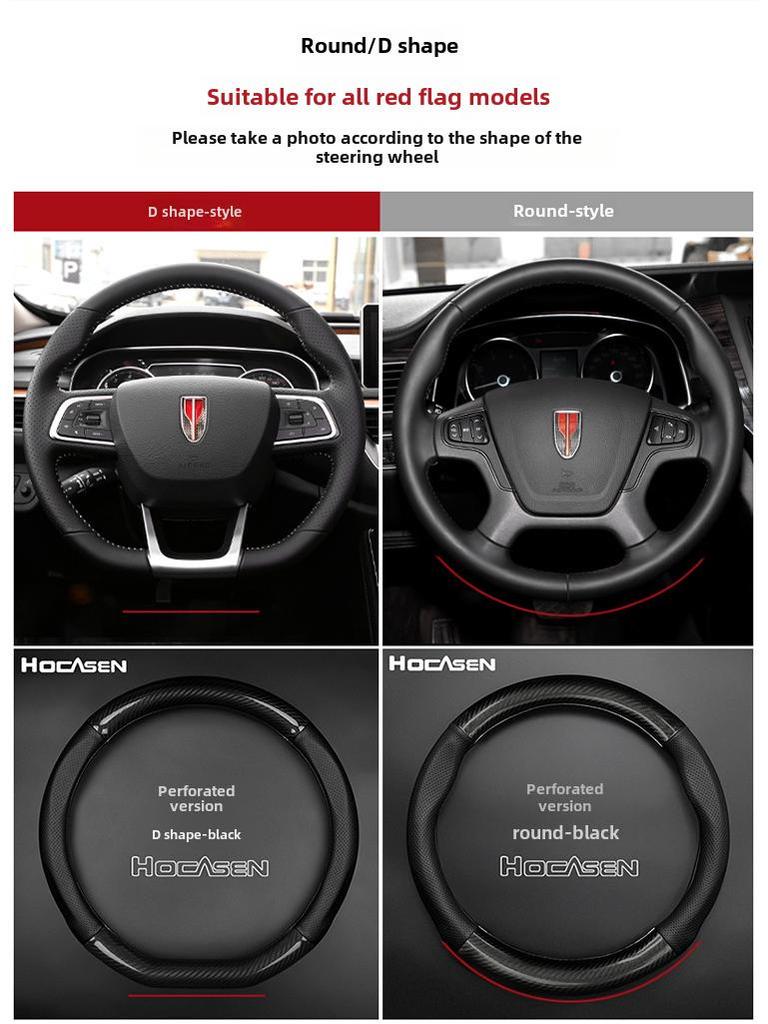 Round/D shape

Suitable for all red flag models

Please take a photo according to the shape of the steering wheel

D shape-style

Round-style

HOCASEN

Perforated version

D shape-black

HOCASEN

HOCASEN

Perforated version

round-black

HOCASEN