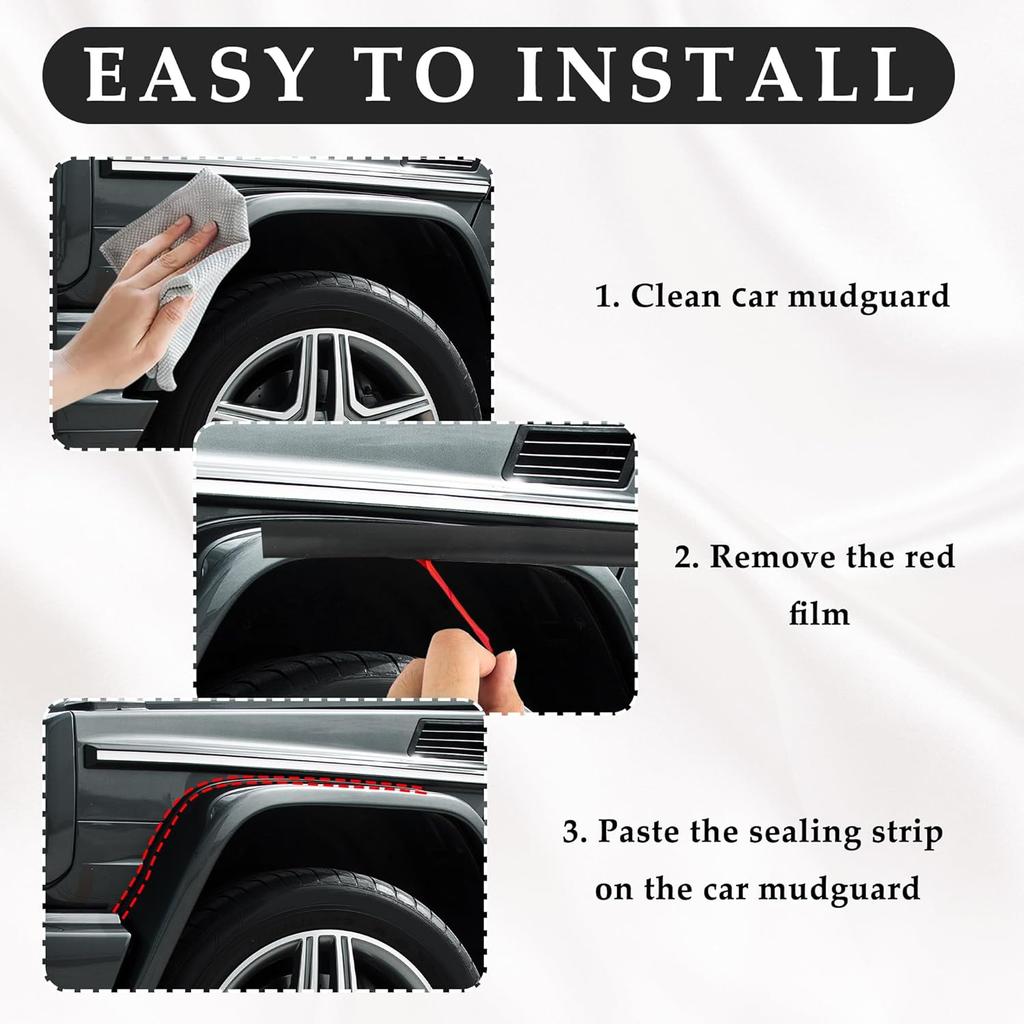 EASY TO INSTALL

1. Clean car mudguard

2. Remove the red film

3. Paste the sealing strip on the car mudguard