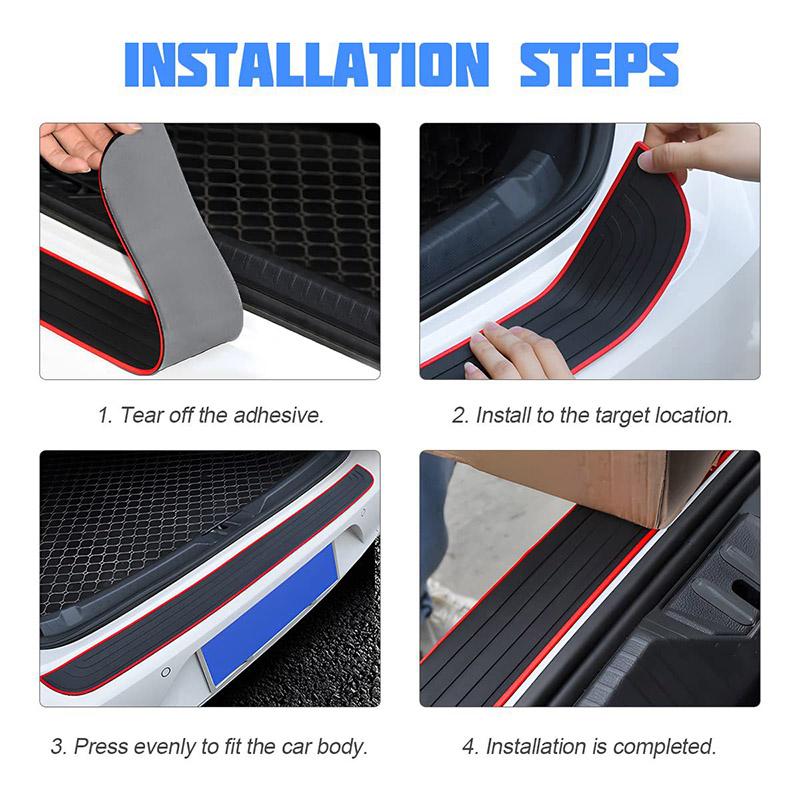 INSTALLATION STEPS

1. Tear off the adhesive.

2. Install to the target location.

3. Press evenly to fit the car body.

4. Installation is completed.