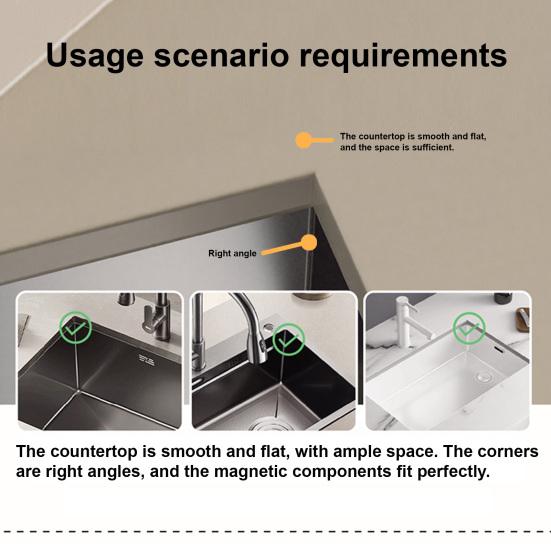 Usage scenario requirements

The countertop is smooth and flat, and the space is sufficient.

Right angle

The countertop is smooth and flat, with ample space. The corners are right angles, and the magnetic components fit perfectly.