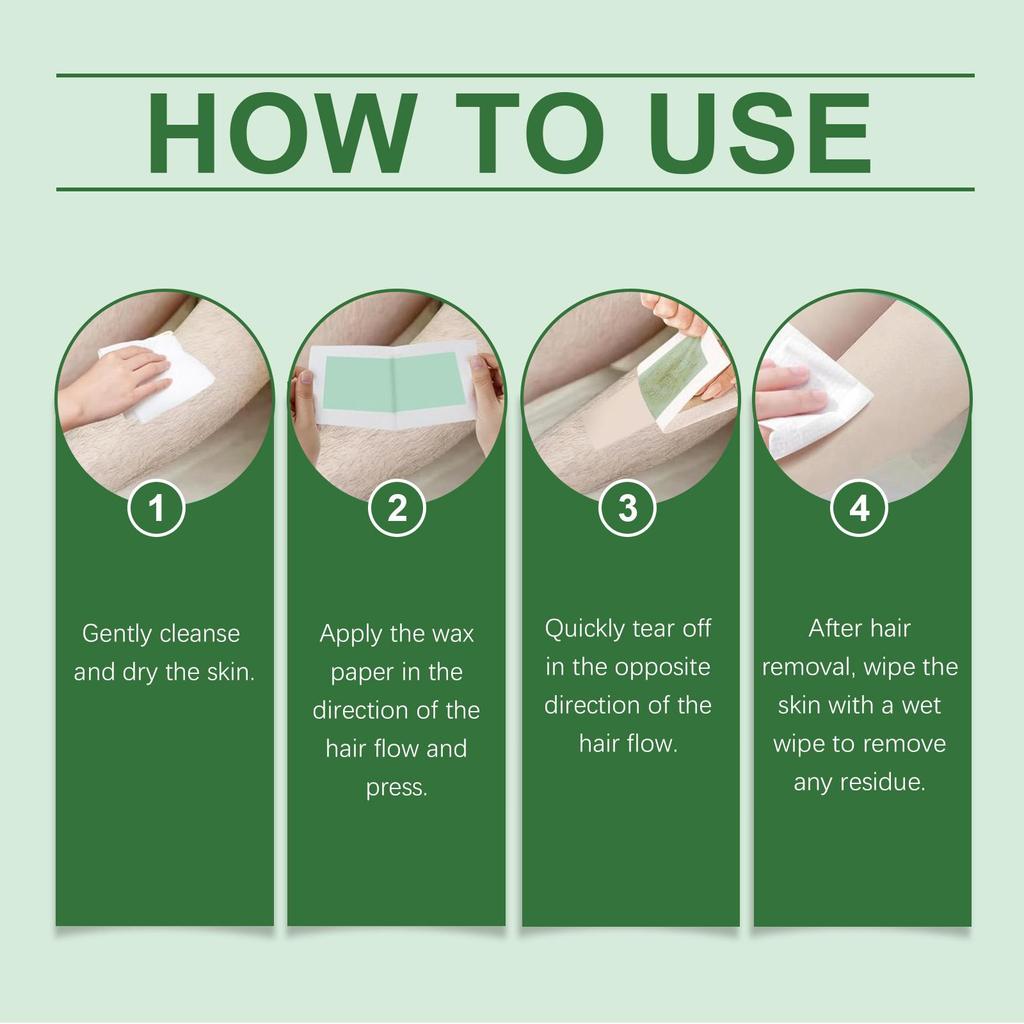 HOW TO USE

1

Gently cleanse and dry the skin.

2

Apply the wax paper in the direction of the hair flow and press.

3

Quickly tear off in the opposite direction of the hair flow.

4

After hair removal, wipe the skin with a wet wipe to remove any residue.