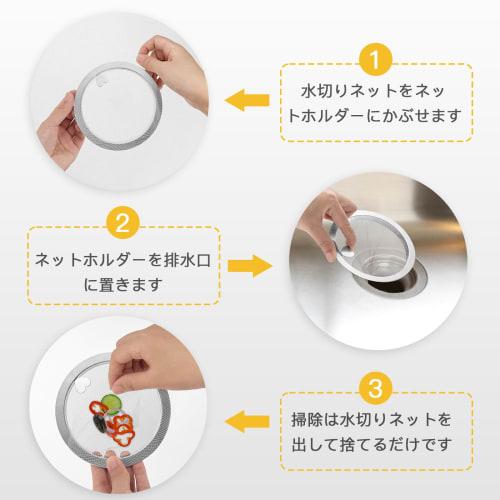 1

水切りネットをネットホルダーにかぶせます

2

ネットホルダーを排水口に置きます

3

掃除は水切りネットを出して捨てるだけです