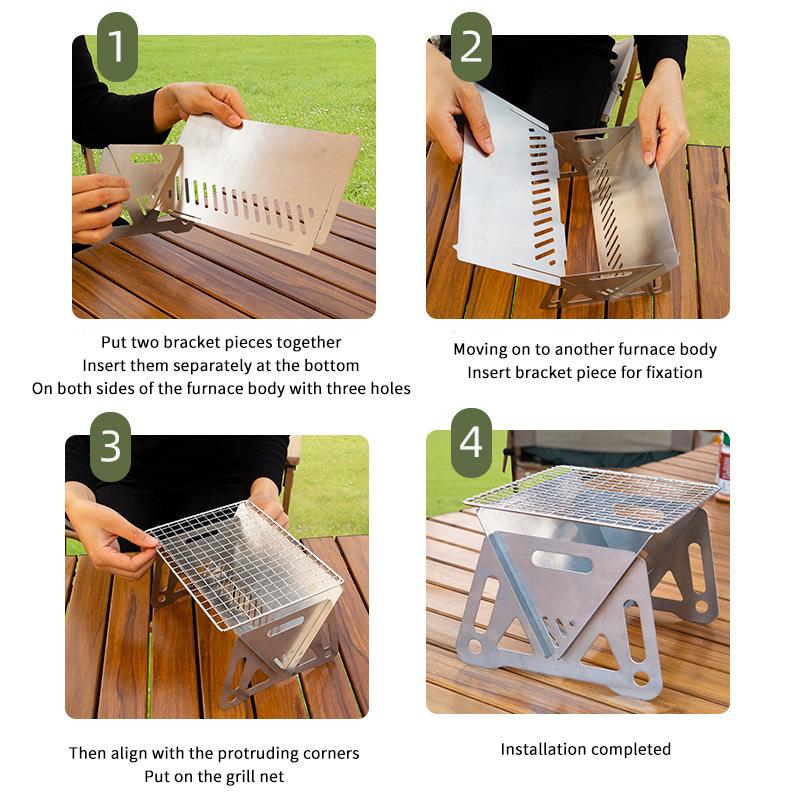 1

Put two bracket pieces together
Insert them separately at the bottom
On both sides of the furnace body with three holes

2

Moving on to another furnace body
Insert bracket piece for fixation

3

Then align with the protruding corners
Put on the grill net

4

Installation completed