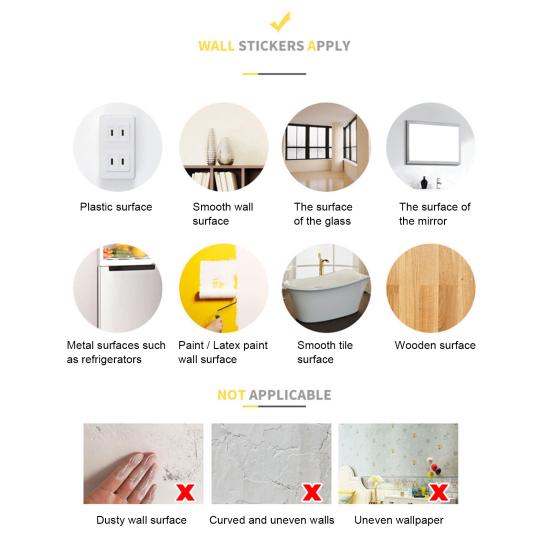 WALL STICKERS APPLY

Plastic surface

Smooth wall surface

The surface of the glass

The surface of the mirror

Metal surfaces such as refrigerators

Paint / Latex paint wall surface

Smooth tile surface

Wooden surface

NOT APPLICABLE

Dusty wall surface

Curved and uneven walls

Uneven wallpaper