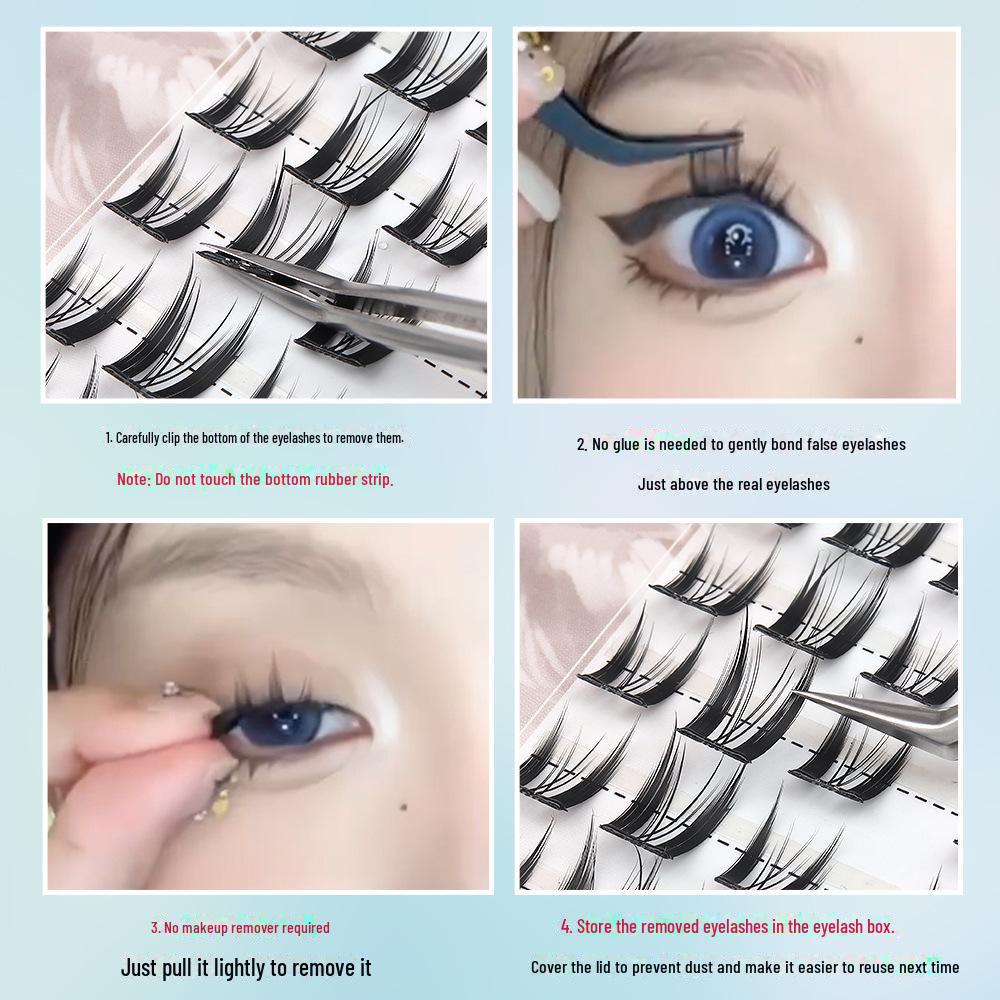 1. Carefully clip the bottom of the eyelashes to remove them.

Note: Do not touch the bottom rubber strip.

2. No glue is needed to gently bond false eyelashes

Just above the real eyelashes

3. No makeup remover required

Just pull it lightly to remove it

4. Store the removed eyelashes in the eyelash box.

Cover the lid to prevent dust and make it easier to reuse next time