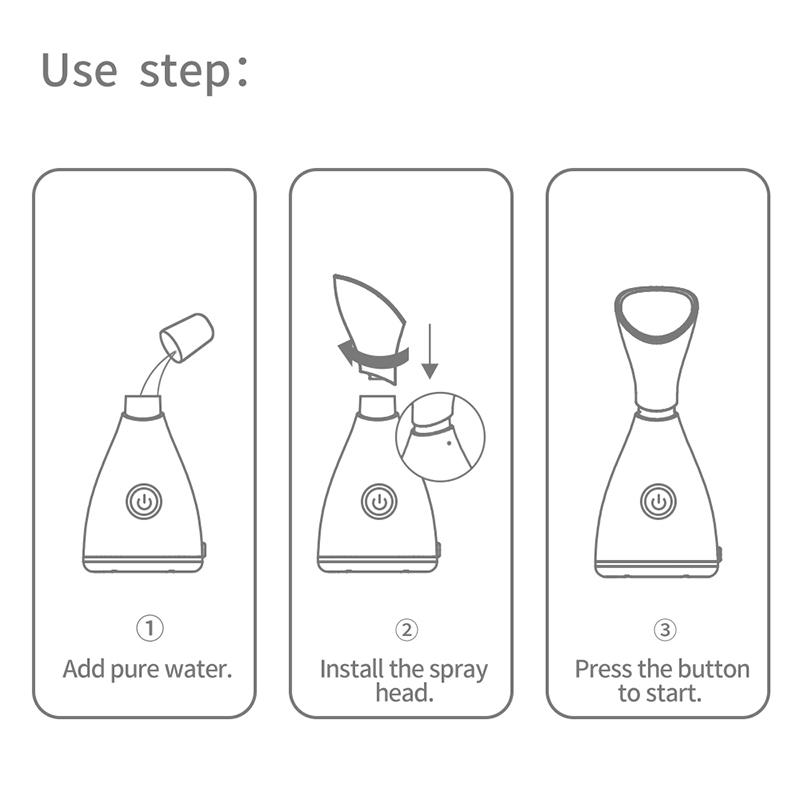 Use step:

①
Add pure water.

②
Install the spray head.

③
Press the button to start.