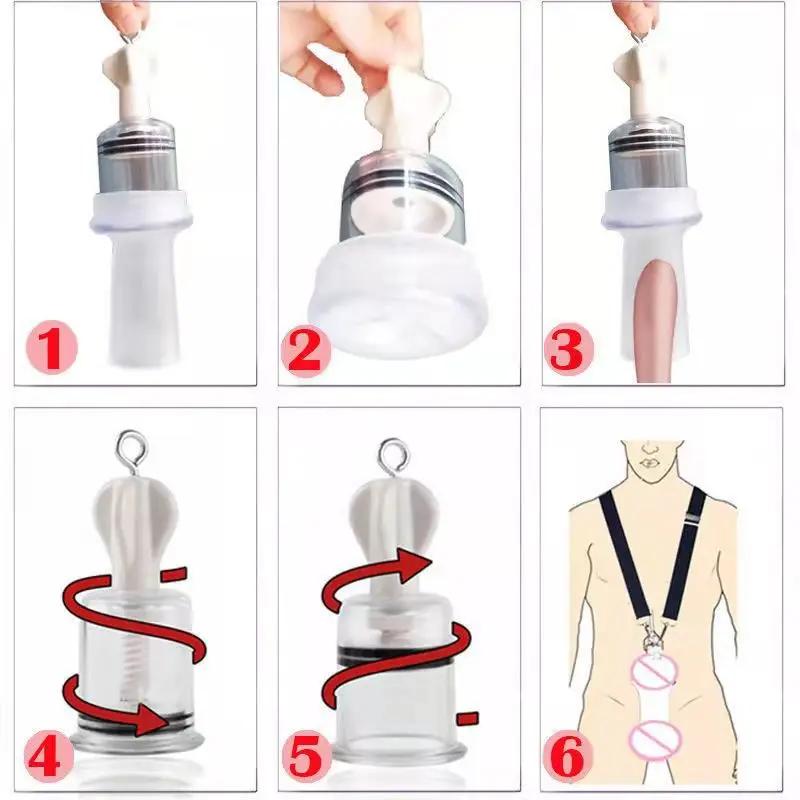 1
2
3
4
5
6