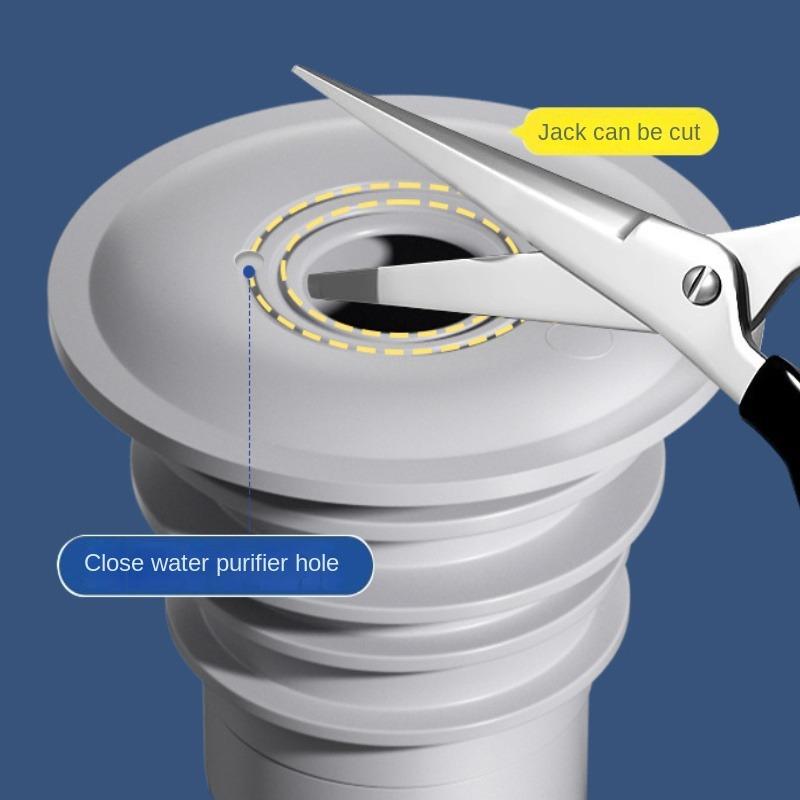 Jack can be cut

Close water purifier hole