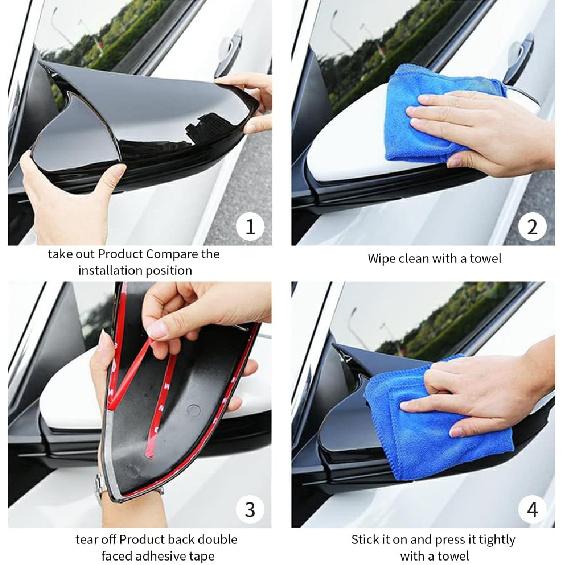 1

take out Product Compare the installation position

2

Wipe clean with a towel

3

tear off Product back double faced adhesive tape

4

Stick it on and press it tightly with a towel