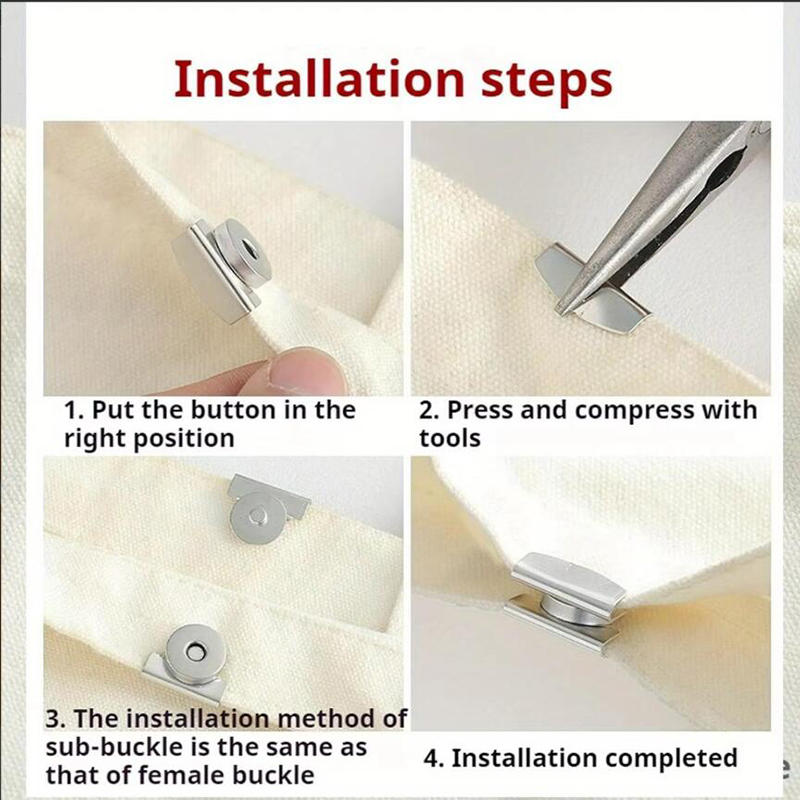 Installation steps

1. Put the button in the right position

2. Press and compress with tools

3. The installation method of sub-buckle is the same as that of female buckle

4. Installation completed