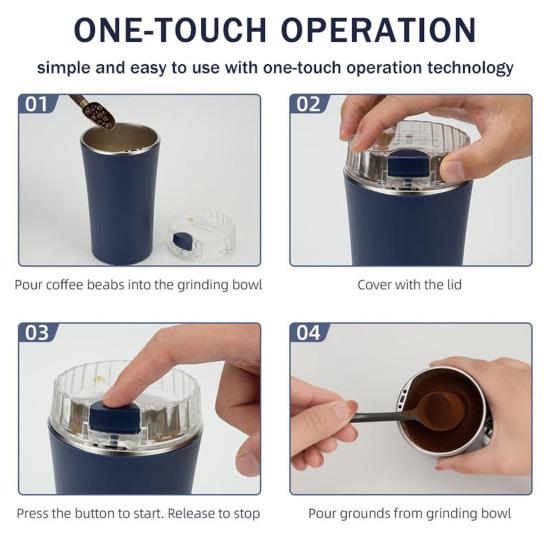 ONE-TOUCH OPERATION

simple and easy to use with one-touch operation technology

01

Pour coffee beabs into the grinding bowl

02

Cover with the lid

03

Press the button to start. Release to stop

04

Pour grounds from grinding bowl