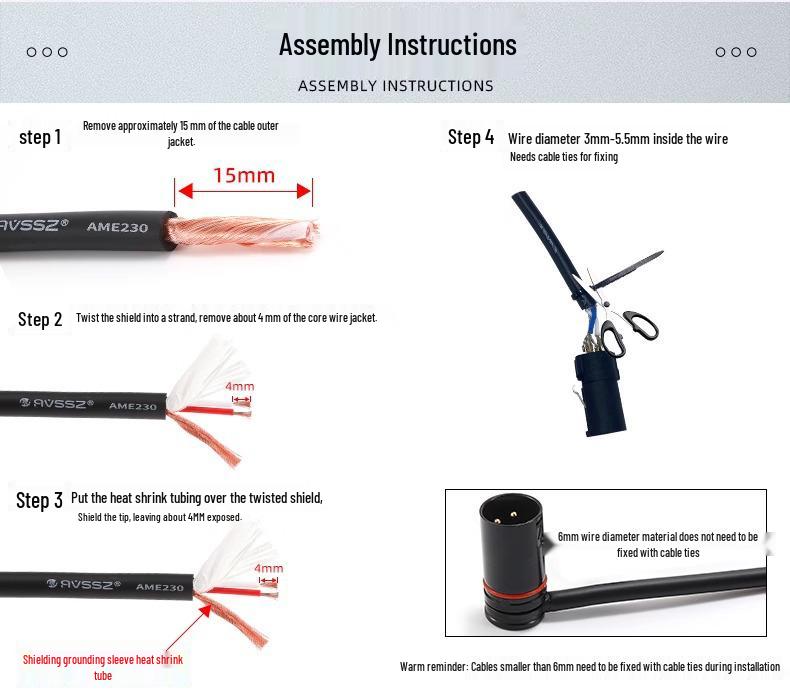 Assembly Instructions

ASSEMBLY INSTRUCTIONS

step 1 Remove approximately 15 mm of the cable outer jacket.

15mm

AVSSZ® AME230

Step 2 Twist the shield into a strand, remove about 4 mm of the core wire jacket.

4mm

AVSSZ® AME230

Step 3 Put the heat shrink tubing over the twisted shield, Shield the tip, leaving about 4MM exposed.

4mm

AVSSZ® AME230

Shielding grounding sleeve heat shrink tube

Step 4 Wire diameter 3mm-5.5mm inside the wire Needs cable ties for fixing

6mm wire diameter material does not need to be fixed with cable ties

Warm reminder: Cables smaller than 6mm need to be fixed with cable ties during installation