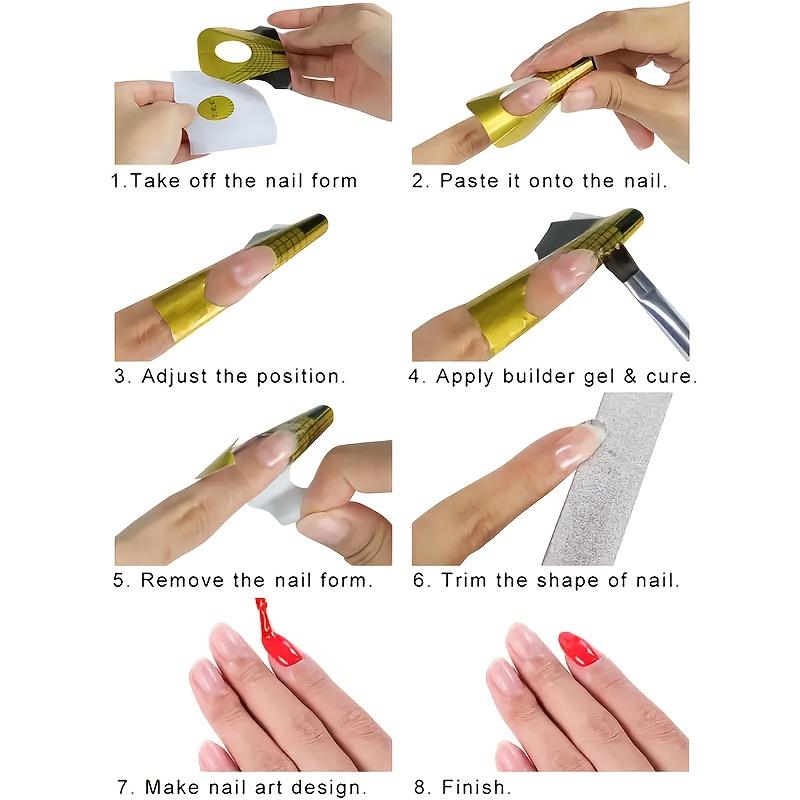 1.Take off the nail form

2. Paste it onto the nail.

3. Adjust the position.

4. Apply builder gel & cure.

5. Remove the nail form.

6. Trim the shape of nail.

7. Make nail art design.

8. Finish.