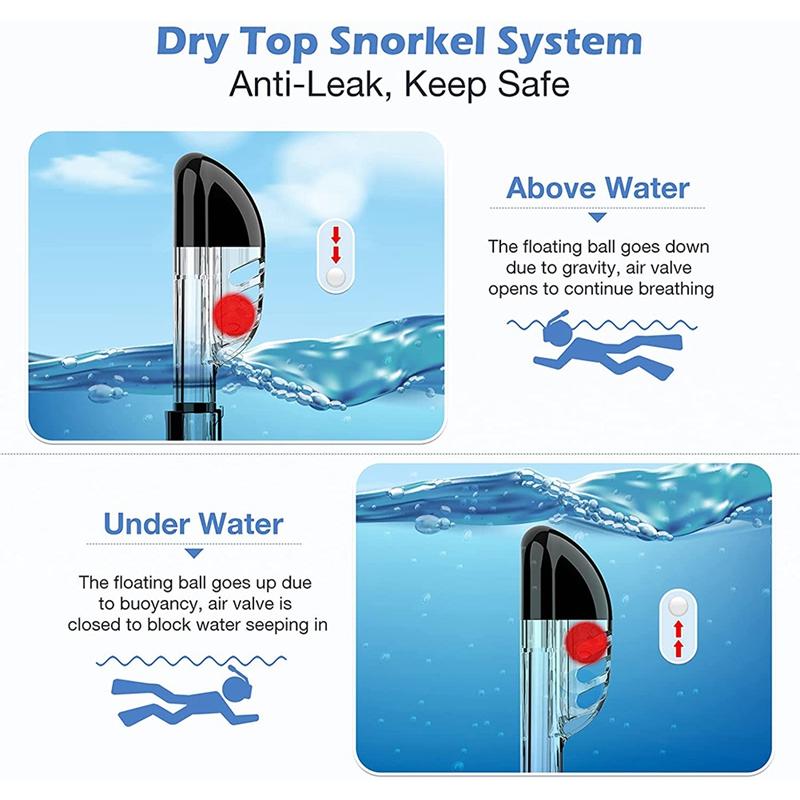 Dry Top Snorkel System
Anti-Leak, Keep Safe

Above Water

The floating ball goes down due to gravity, air valve opens to continue breathing

Under Water

The floating ball goes up due to buoyancy, air valve is closed to block water seeping in