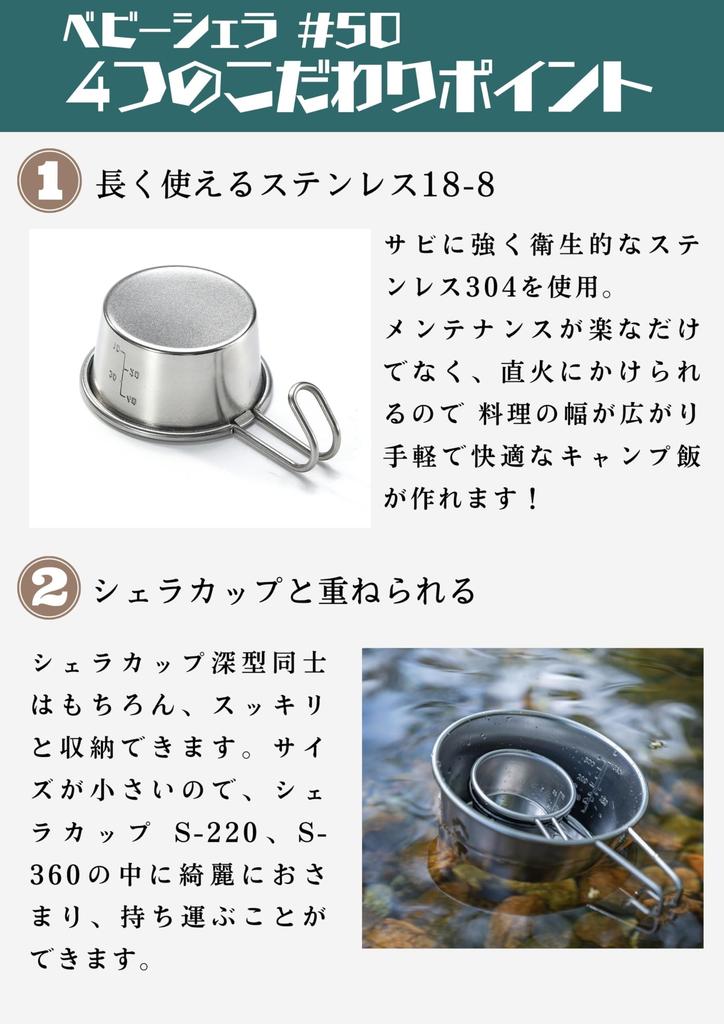 ベビーシェラ #50
4つのこだわりポイント

1 長く使えるステンレス18-8

サビに強く衛生的なステンレス304を使用。
メンテナンスが楽なだけでなく、直火にかけられるので 料理の幅が広がり手軽で快適なキャンプ飯が作れます！

2 シェラカップと重ねられる

シェラカップ深型同士はもちろん、スッキリと収納できます。サイズが小さいので、シェラカップ S-220、S-360の中に綺麗におさまり、持ち運ぶことができます。