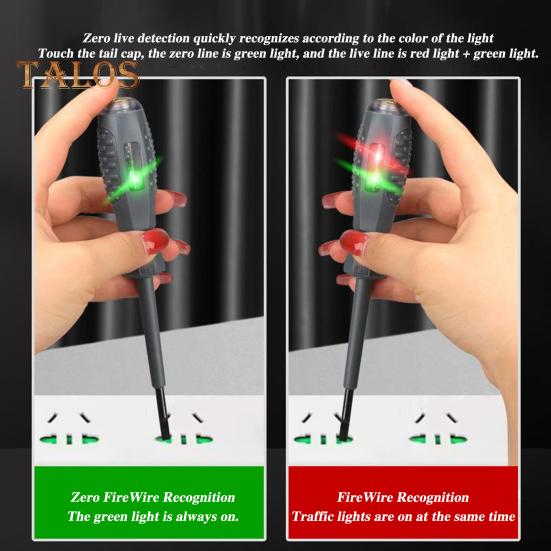 Zero live detection quickly recognizes according to the color of the light
Touch the tail cap, the zero line is green light, and the live line is red light + green light.

TALOS

Zero FireWire Recognition
The green light is always on.

FireWire Recognition
Traffic lights are on at the same time