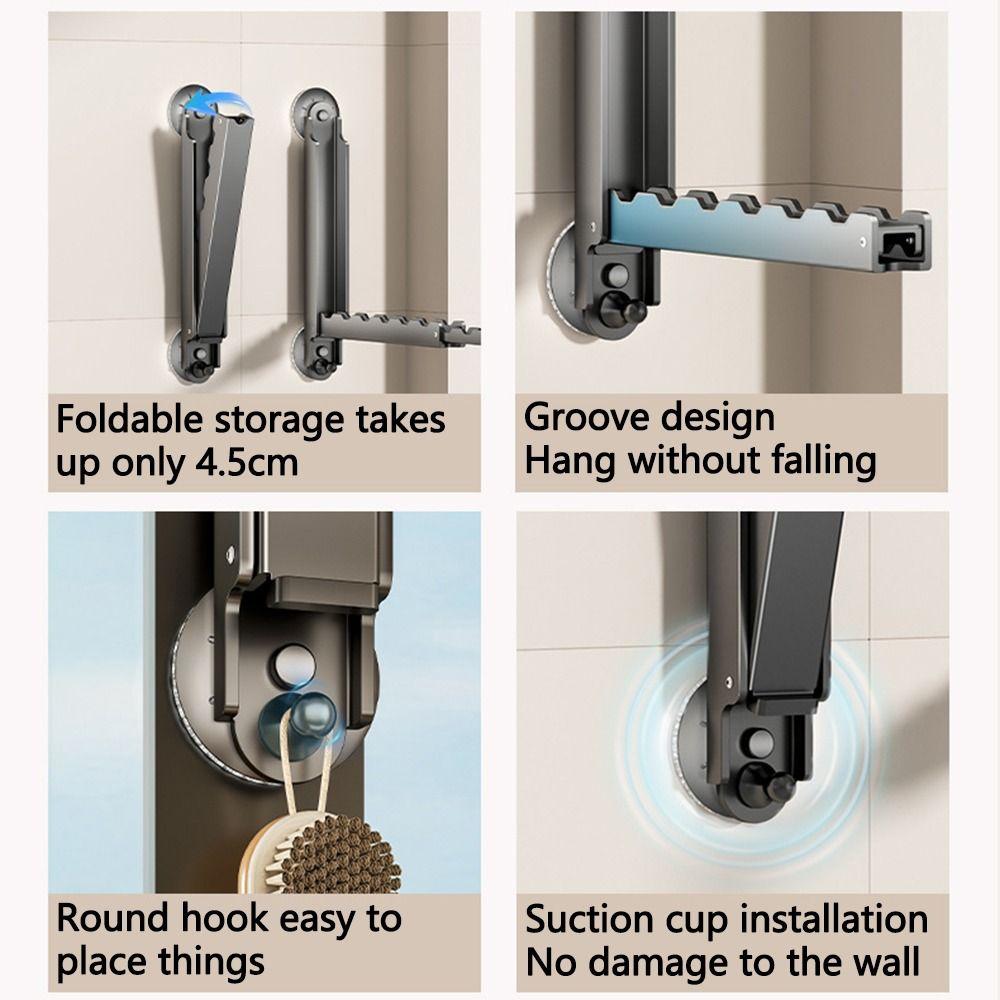 Foldable storage takes up only 4.5cm

Groove design
Hang without falling

Round hook easy to place things

Suction cup installation
No damage to the wall